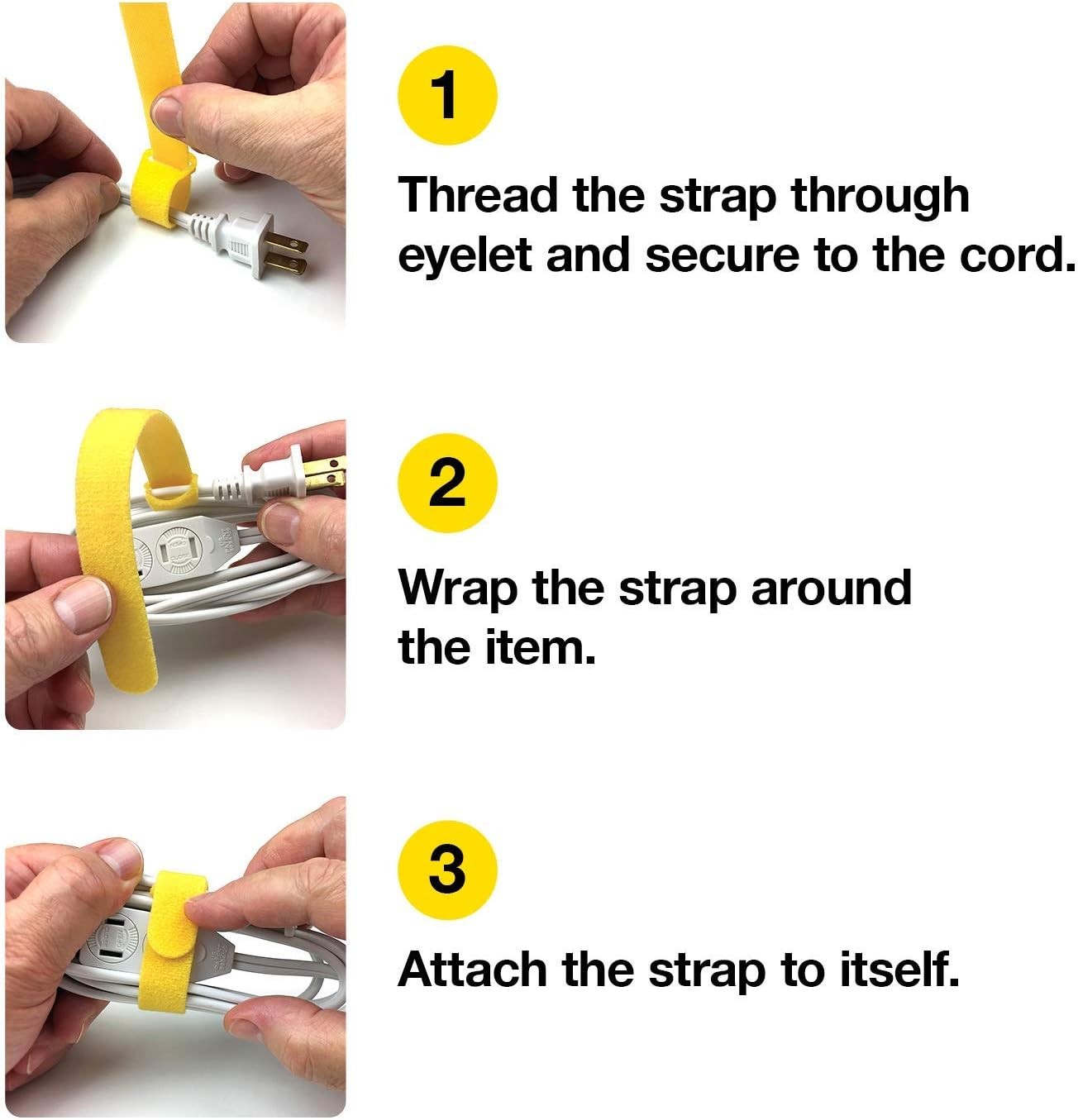 1

Thread the strap through eyelet and secure to the cord.

2

Wrap the strap around the item.

3

Attach the strap to itself.