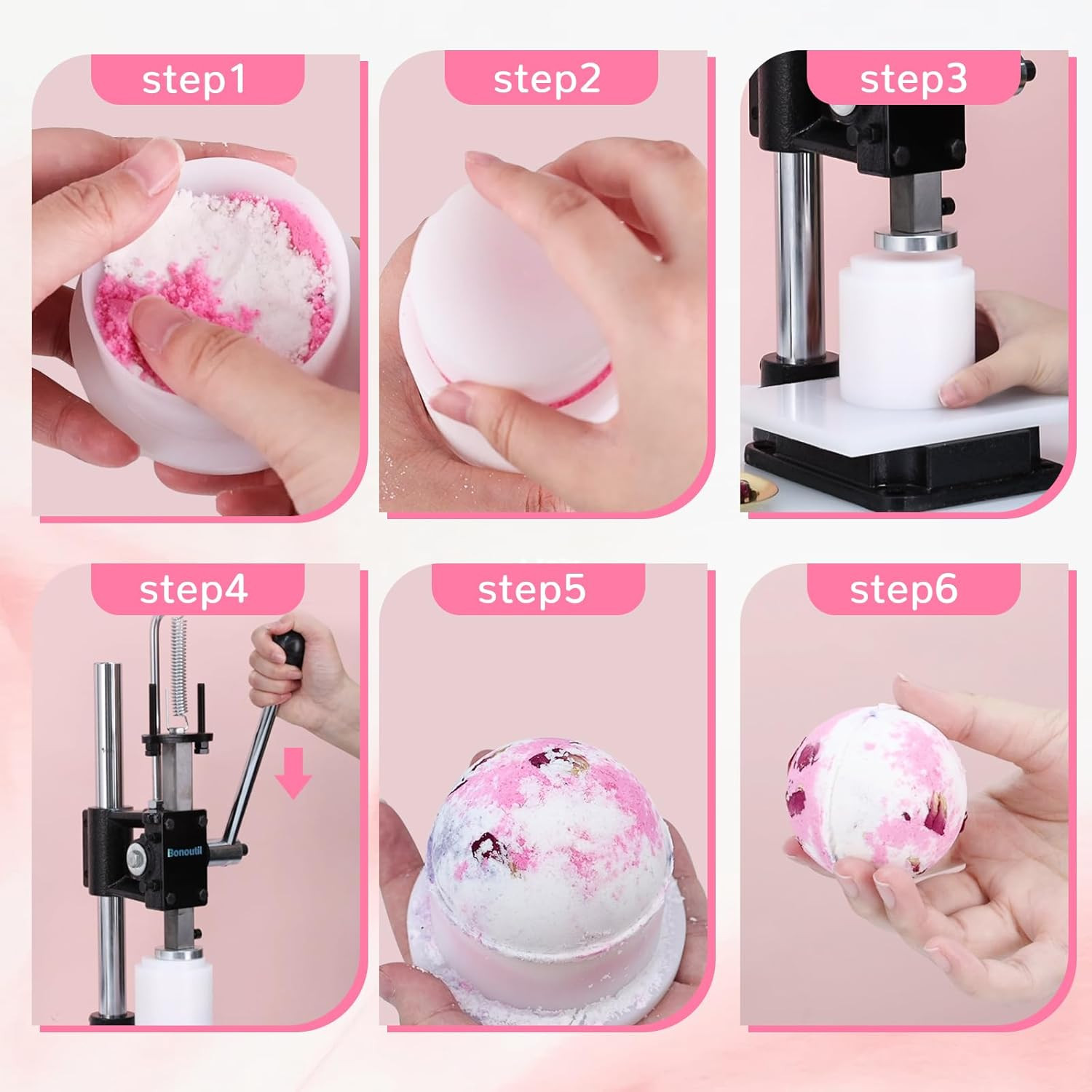 step1

step2

step3

step4

Bonoutil

step5

step6