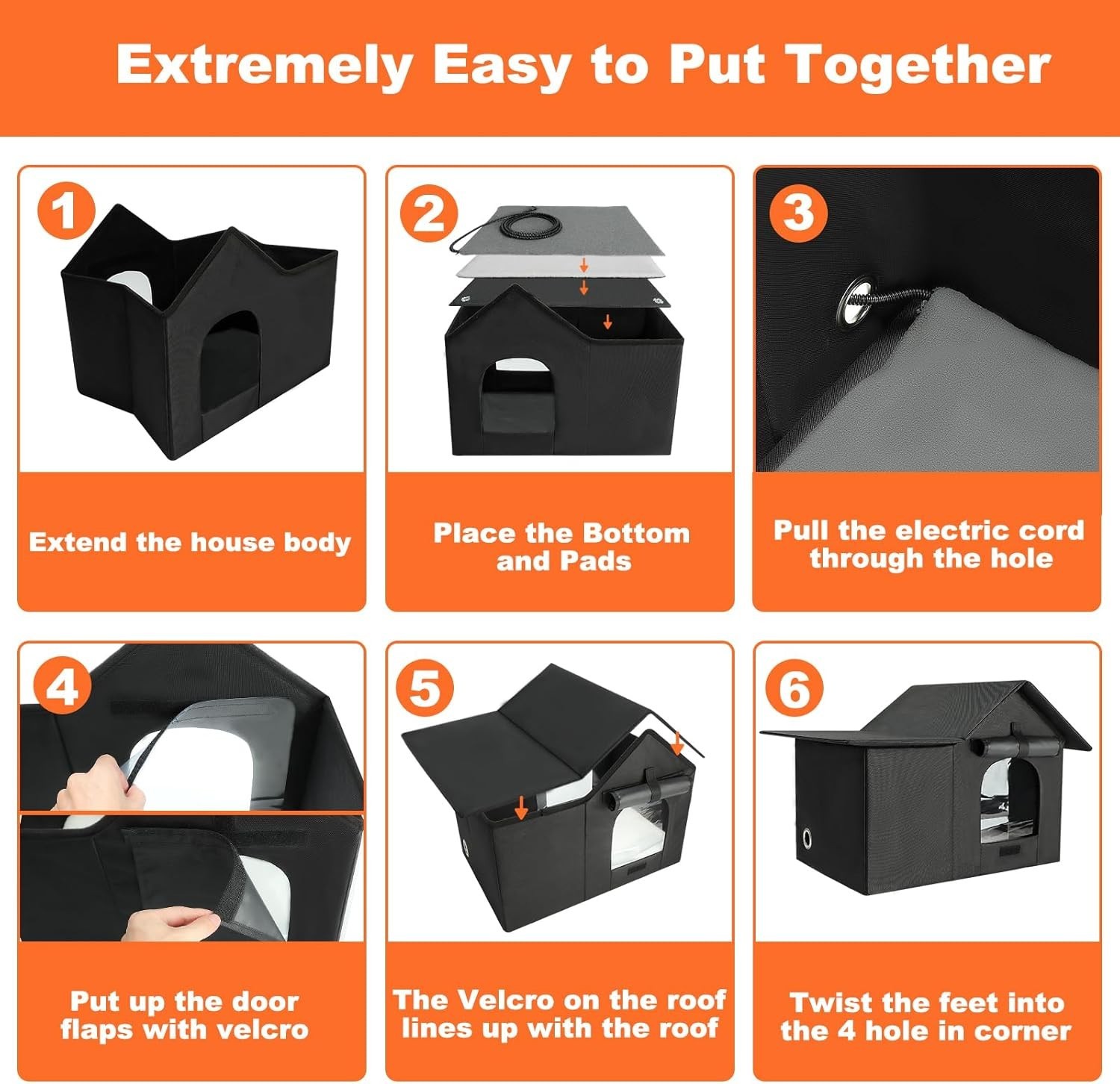 Extremely Easy to Put Together

1

Extend the house body

2

Place the Bottom and Pads

3

Pull the electric cord through the hole

4

Put up the door flaps with velcro

5

The Velcro on the roof lines up with the roof

6

Twist the feet into the 4 hole in corner