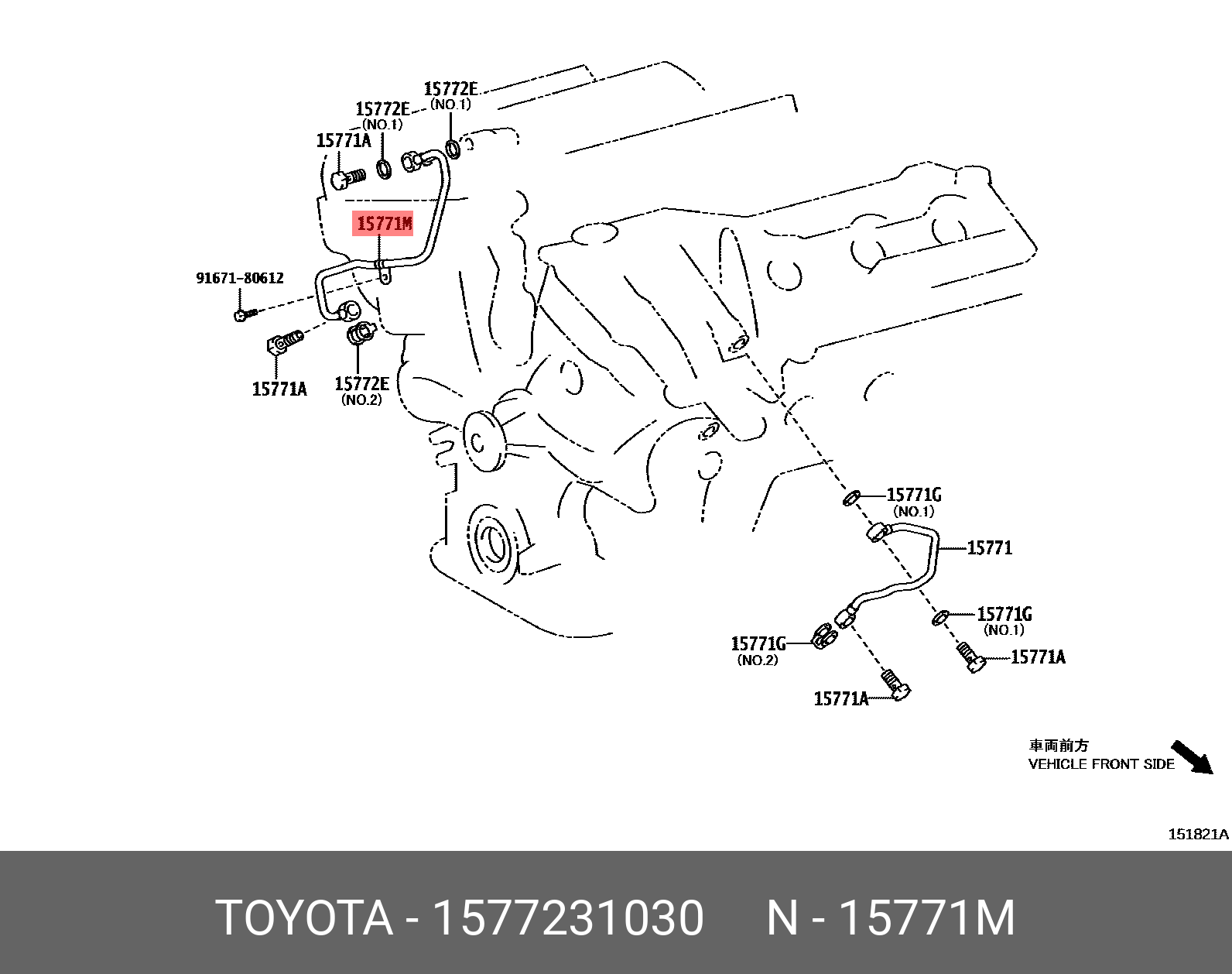 15772E
(NO.1)
15772E
(NO.1)
15771A
15771M
91671-80612
15771A
15772E
(NO.2)
15771G
(NO.1)
15771
15771G
(NO.1)
15771G
(NO.2)
15771A
15771A

車両前方
VEHICLE FRONT SIDE

151821A

TOYOTA - 1577231030 N - 15771M