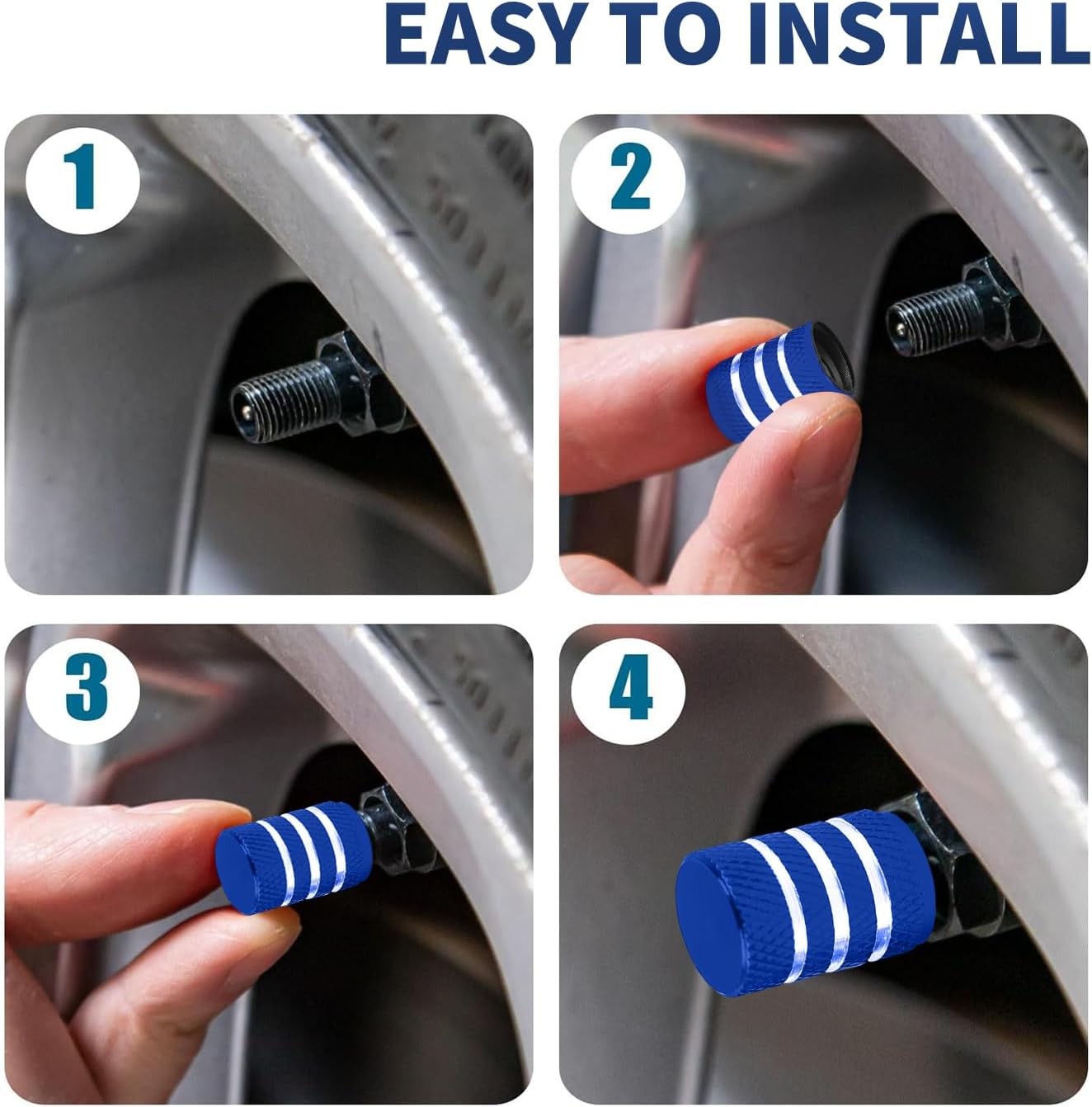 EASY TO INSTALL

1

2

3

4