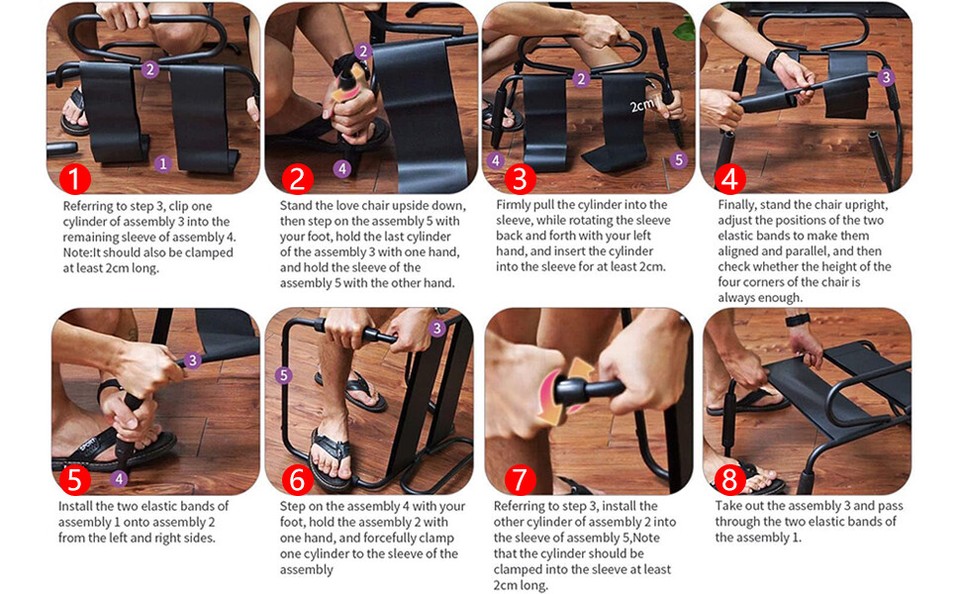 2

1

1

Referring to step 3, clip one cylinder of assembly 3 into the remaining sleeve of assembly 4. Note:It should also be clamped at least 2cm long.

2

4

2

Stand the love chair upside down, then step on the assembly 5 with your foot, hold the last cylinder of the assembly 3 with one hand, and hold the sleeve of the assembly 5 with the other hand.

2

2cm

4

5

3

Firmly pull the cylinder into the sleeve, while rotating the sleeve back and forth with your left hand, and insert the cylinder into the sleeve for at least 2cm.

3

4

Finally, stand the chair upright, adjust the positions of the two elastic bands to make them aligned and parallel, and then check whether the height of the four corners of the chair is always enough.

3

4

5

Install the two elastic bands of assembly 1 onto assembly 2 from the left and right sides.

3

5

6

Step on the assembly 4 with your foot, hold the assembly 2 with one hand, and forcefully clamp one cylinder to the sleeve of the assembly

7

Referring to step 3, install the other cylinder of assembly 2 into the sleeve of assembly 5,Note that the cylinder should be clamped into the sleeve at least 2cm long.

8

Take out the assembly 3 and pass through the two elastic bands of the assembly 1.