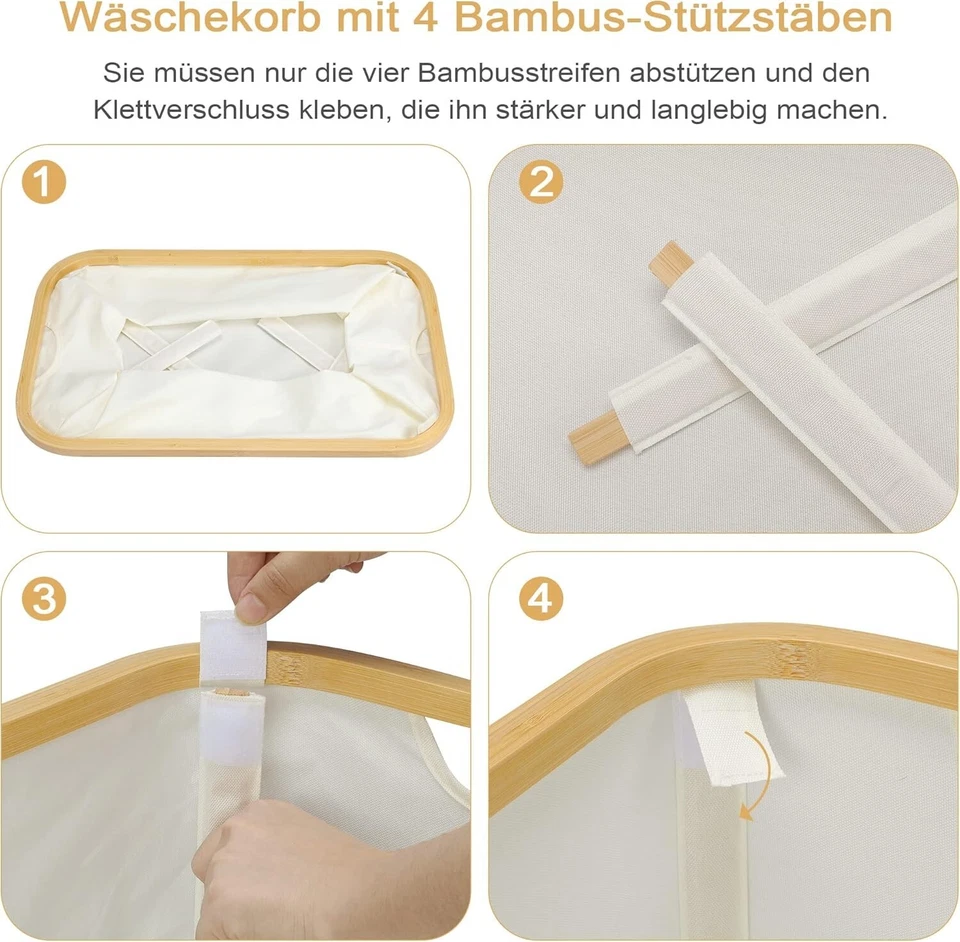 Wäschekorb mit 4 Bambus-Stützstäben

Sie müssen nur die vier Bambusstreifen abstützen und den Klettverschluss kleben, die ihn stärker und langlebig machen.

1

2

3

4