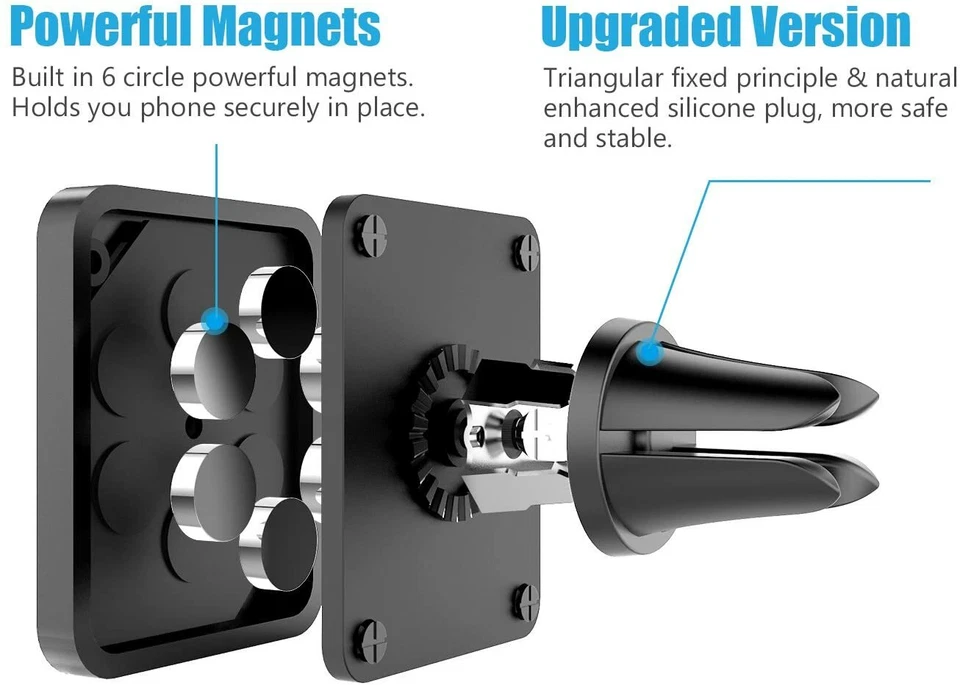 Powerful Magnets

Built in 6 circle powerful magnets. Holds you phone securely in place.

Upgraded Version

Triangular fixed principle & natural enhanced silicone plug, more safe and stable.