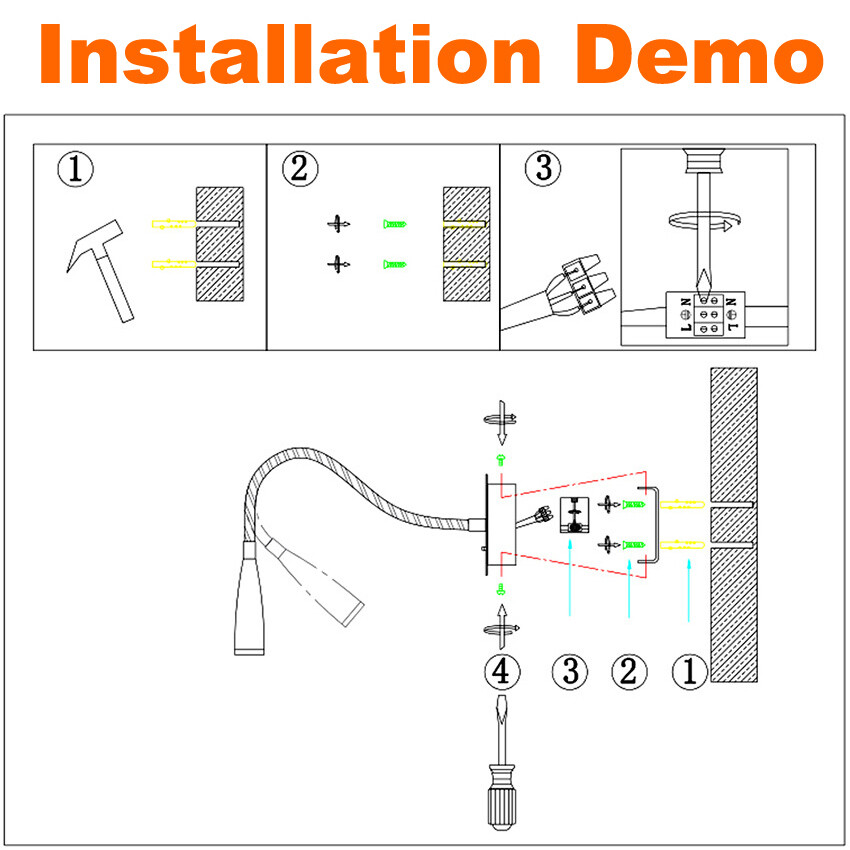 Installation Demo

①

②

③

N N
L L

④ ③ ② ①