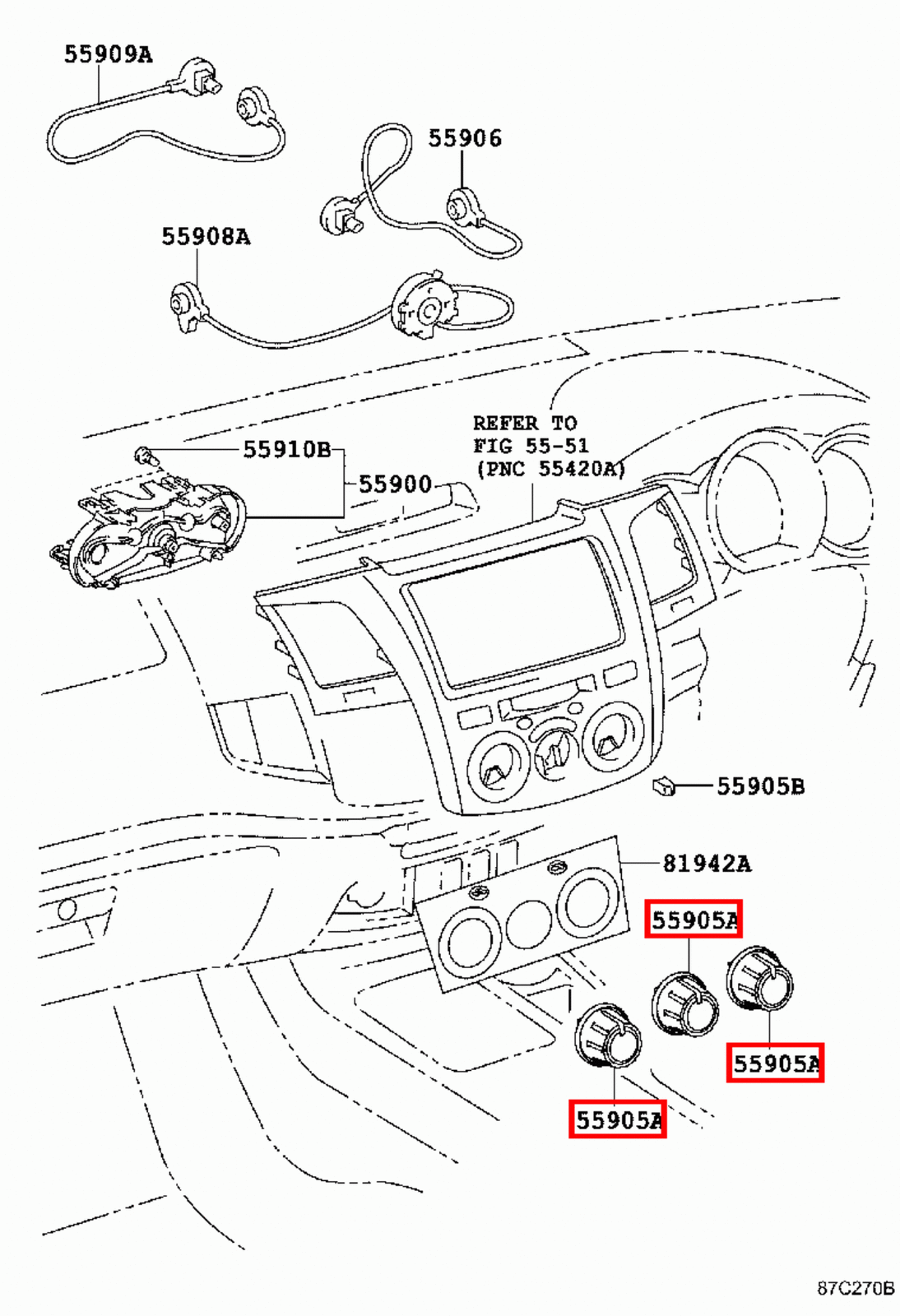 55909A
55906
55908A
REFER TO
FIG 55-51
(PNC 55420A)
55910B
55900
55905B
81942A
55905A
55905A
55905A
87C270B