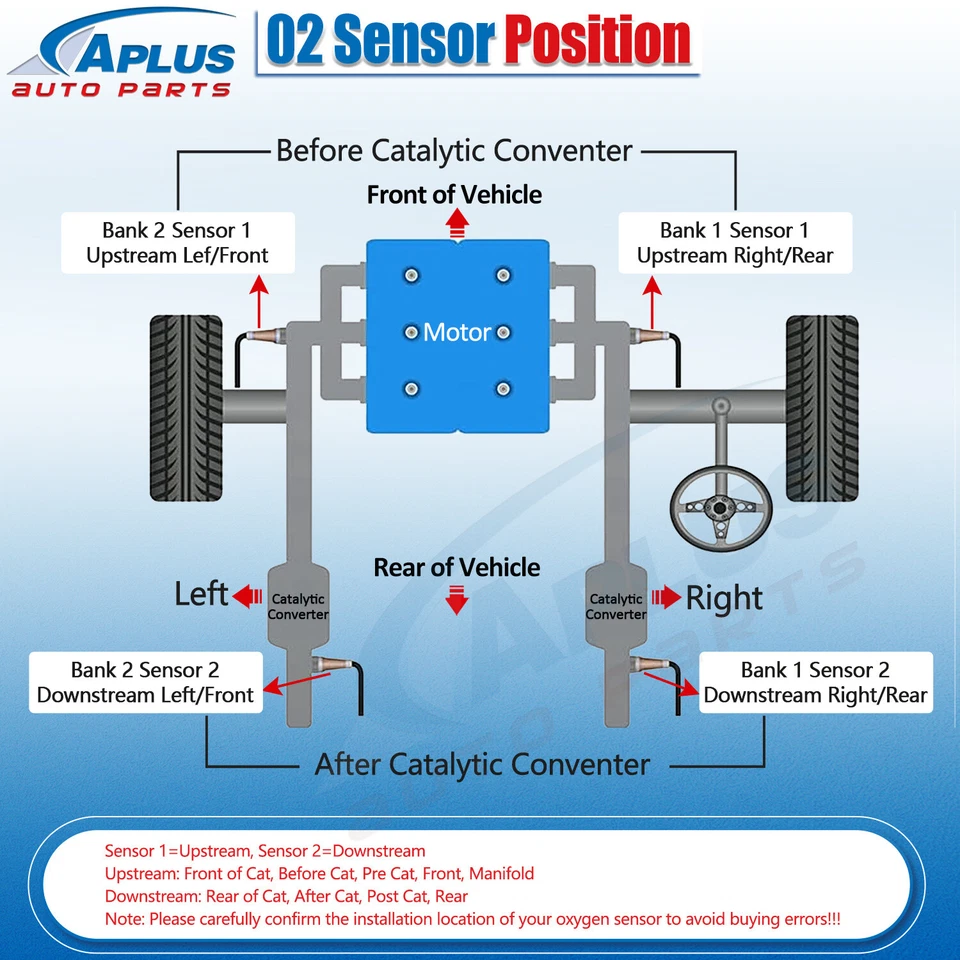 APLUS
AUTO PARTS

02 Sensor Position

Before Catalytic Conventer

Front of Vehicle

Bank 2 Sensor 1
Upstream Lef/Front

Bank 1 Sensor 1
Upstream Right/Rear

Motor

Left

Catalytic Converter

Rear of Vehicle

Catalytic Converter

Right

Bank 2 Sensor 2
Downstream Left/Front

Bank 1 Sensor 2
Downstream Right/Rear

After Catalytic Conventer

APLUS AUTO PARTS

Sensor 1=Upstream, Sensor 2=Downstream
Upstream: Front of Cat, Before Cat, Pre Cat, Front, Manifold
Downstream: Rear of Cat, After Cat, Post Cat, Rear
Note: Please carefully confirm the installation location of your oxygen sensor to avoid buying errors!!!