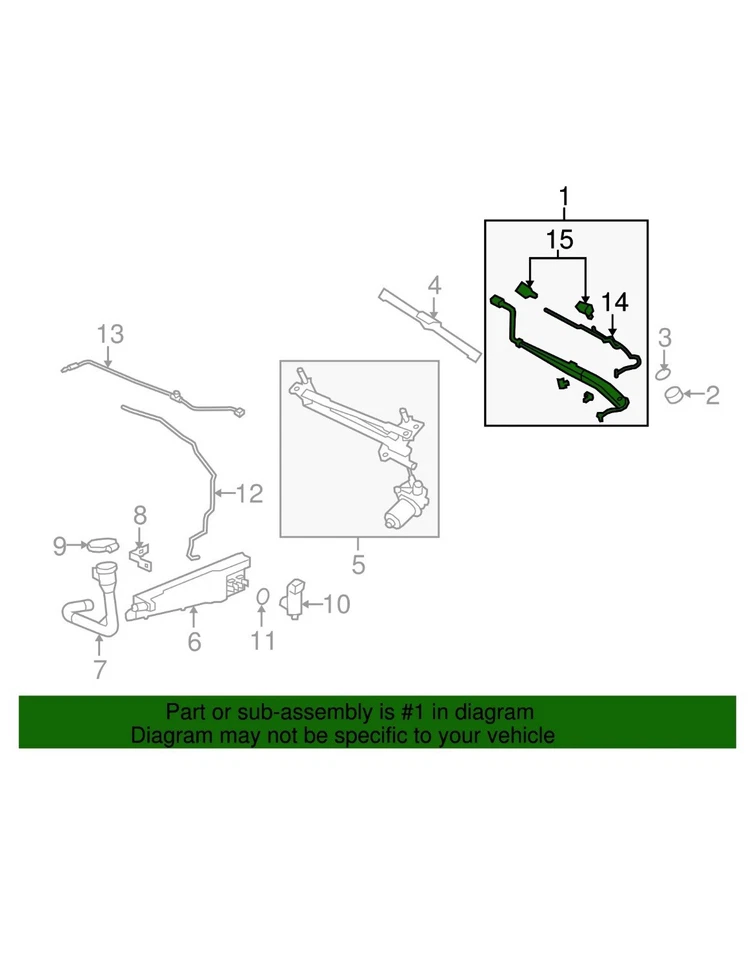 1
15
14
4
3
2
13
12
5
8
9
10
6
11
7

Part or sub-assembly is #1 in diagram
Diagram may not be specific to your vehicle