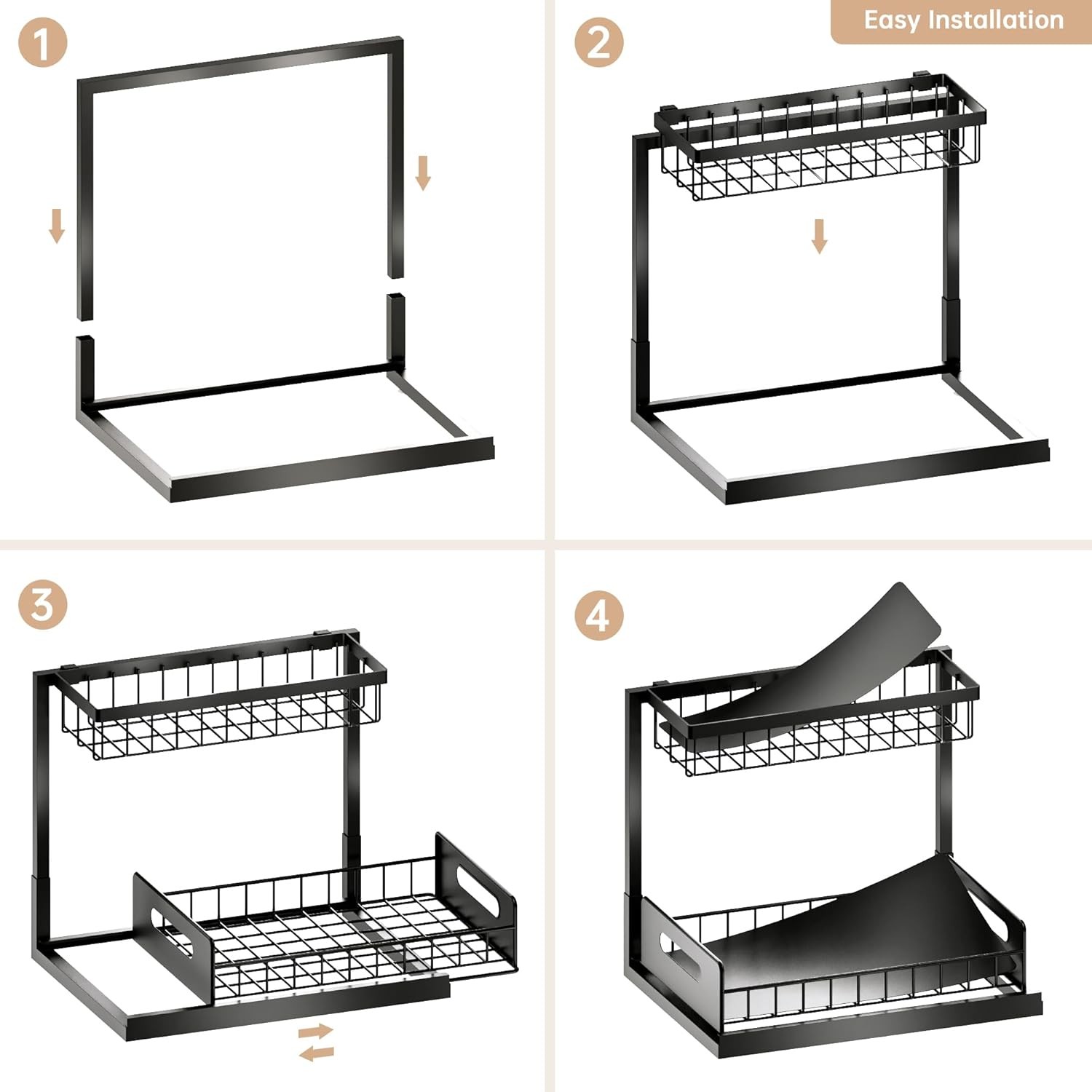 1

2

Easy Installation

3

4