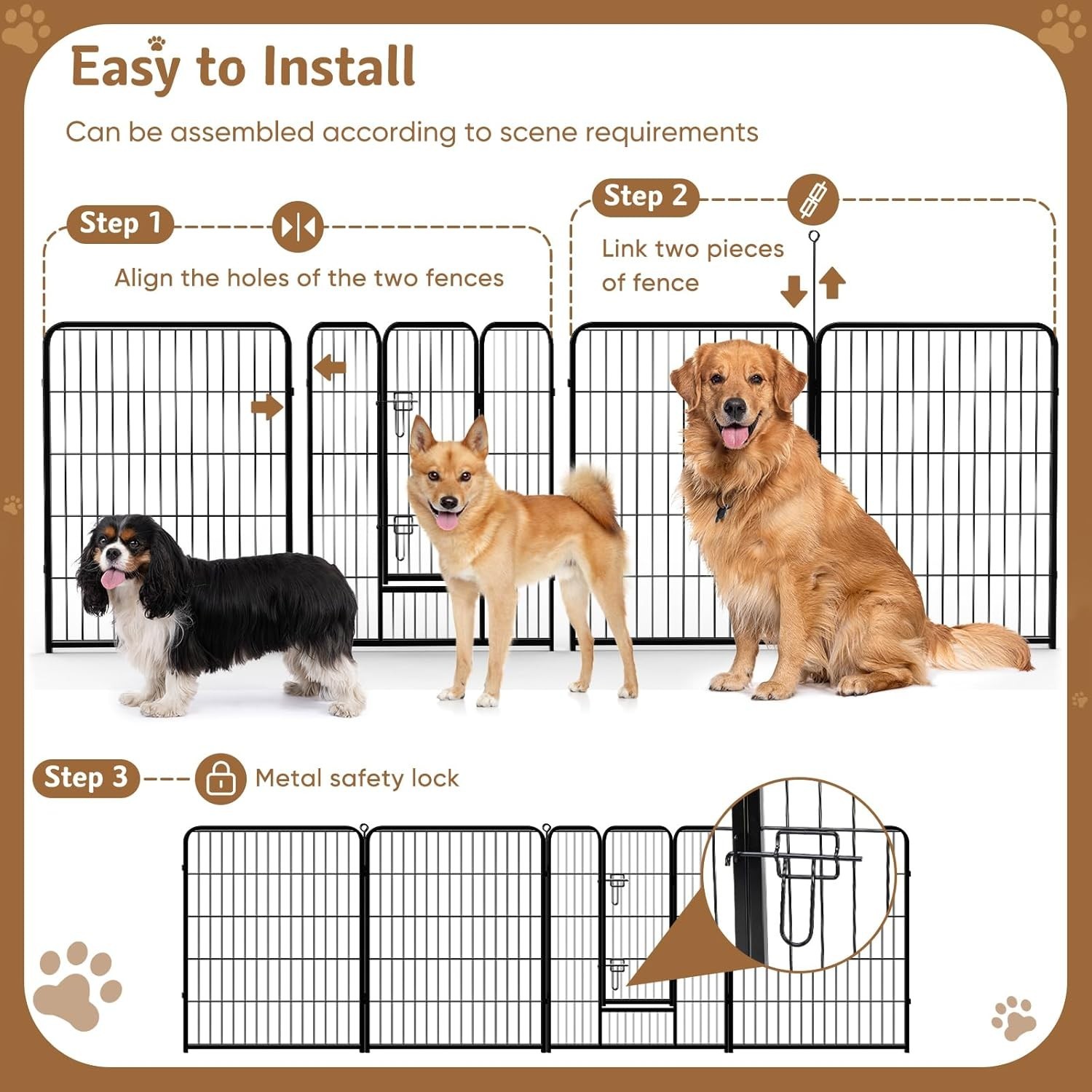 Easy to Install

Can be assembled according to scene requirements

Step 1

Align the holes of the two fences

Step 2

Link two pieces of fence

Step 3

Metal safety lock