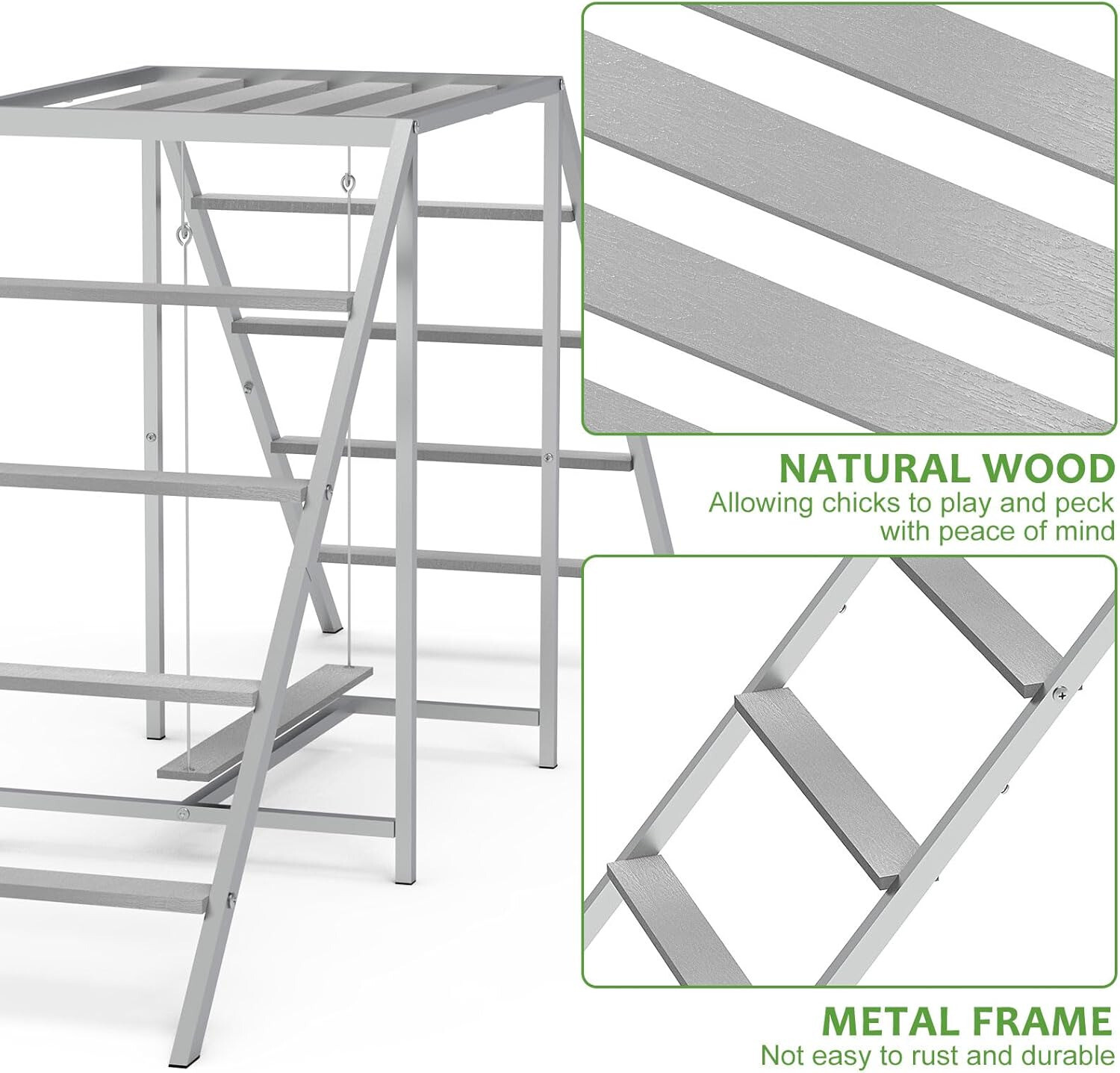 NATURAL WOOD
Allowing chicks to play and peck with peace of mind

METAL FRAME
Not easy to rust and durable