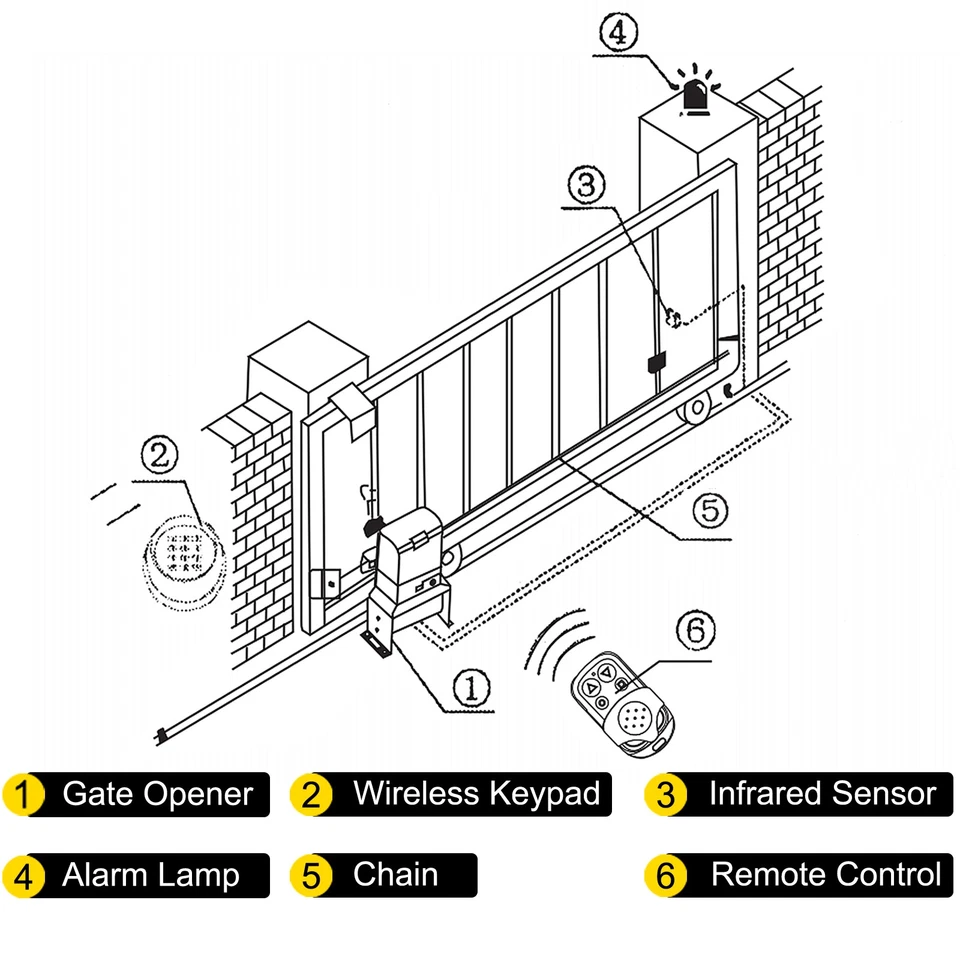 4

3

2

5

6

1

1 Gate Opener

2 Wireless Keypad

3 Infrared Sensor

4 Alarm Lamp

5 Chain

6 Remote Control