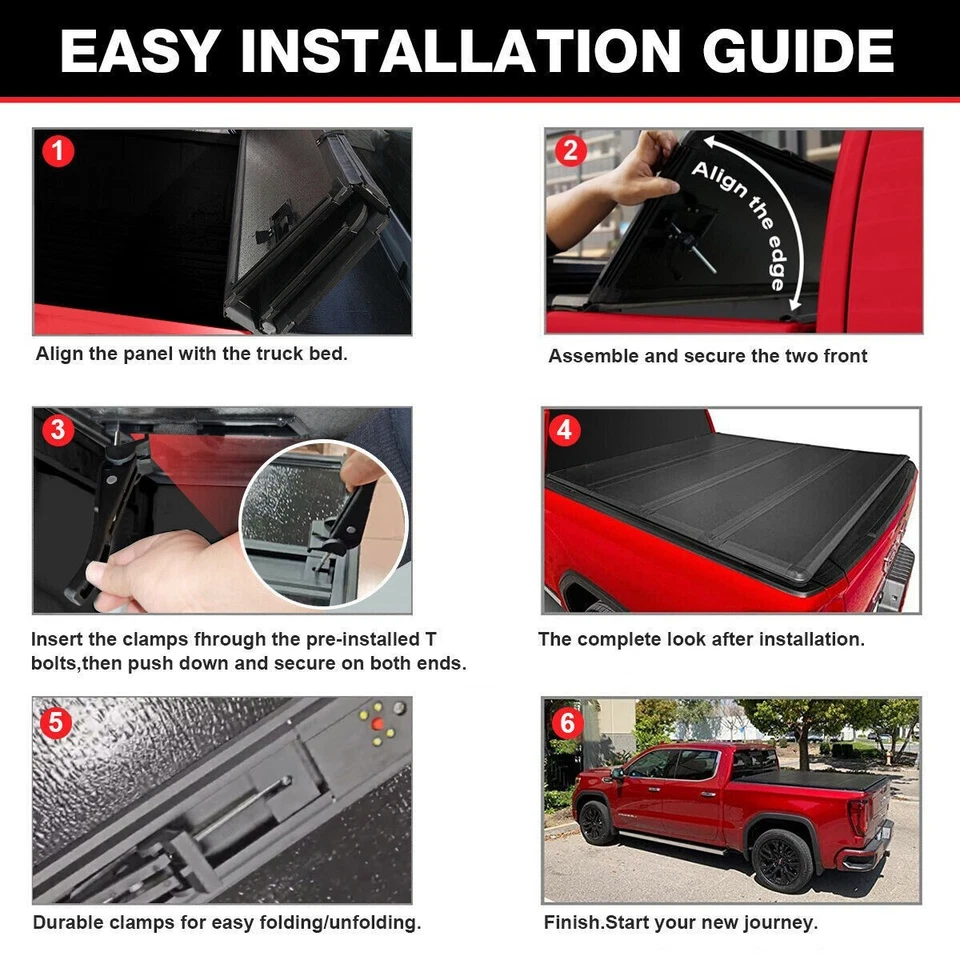 EASY INSTALLATION GUIDE

1

Align the panel with the truck bed.

2

Align the edge

Assemble and secure the two front

3

Insert the clamps fhrough the pre-installed T bolts,then push down and secure on both ends.

4

The complete look after installation.

5

Durable clamps for easy folding/unfolding.

6

Finish.Start your new journey.