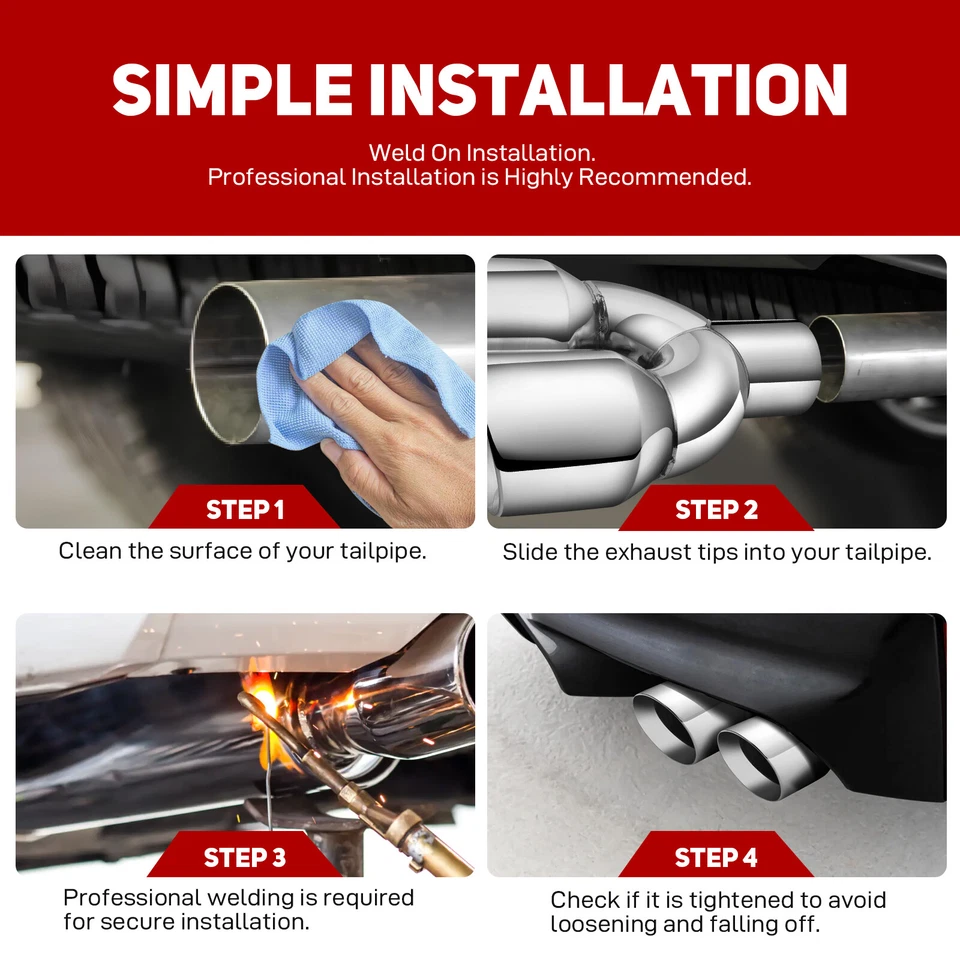 SIMPLE INSTALLATION

Weld On Installation.
Professional Installation is Highly Recommended.

STEP 1

Clean the surface of your tailpipe.

STEP 2

Slide the exhaust tips into your tailpipe.

STEP 3

Professional welding is required for secure installation.

STEP 4

Check if it is tightened to avoid loosening and falling off.