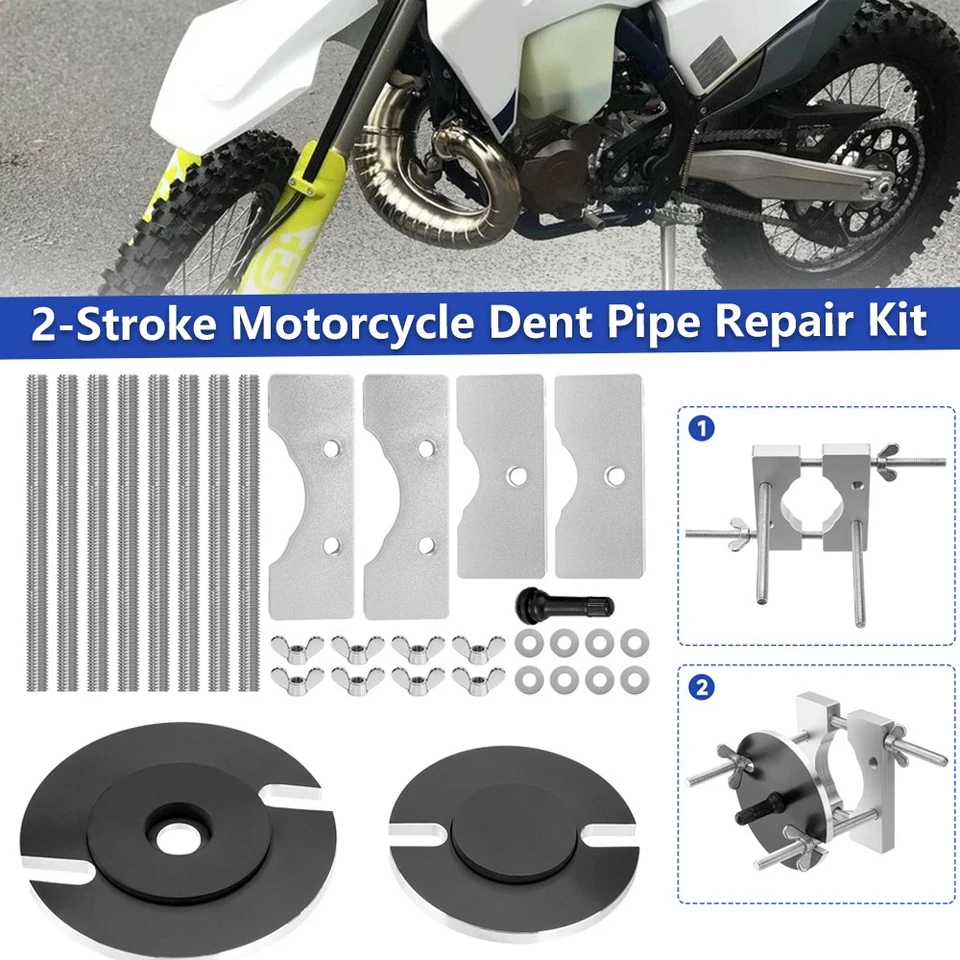 2-Stroke Motorcycle Dent Pipe Repair Kit

1

2