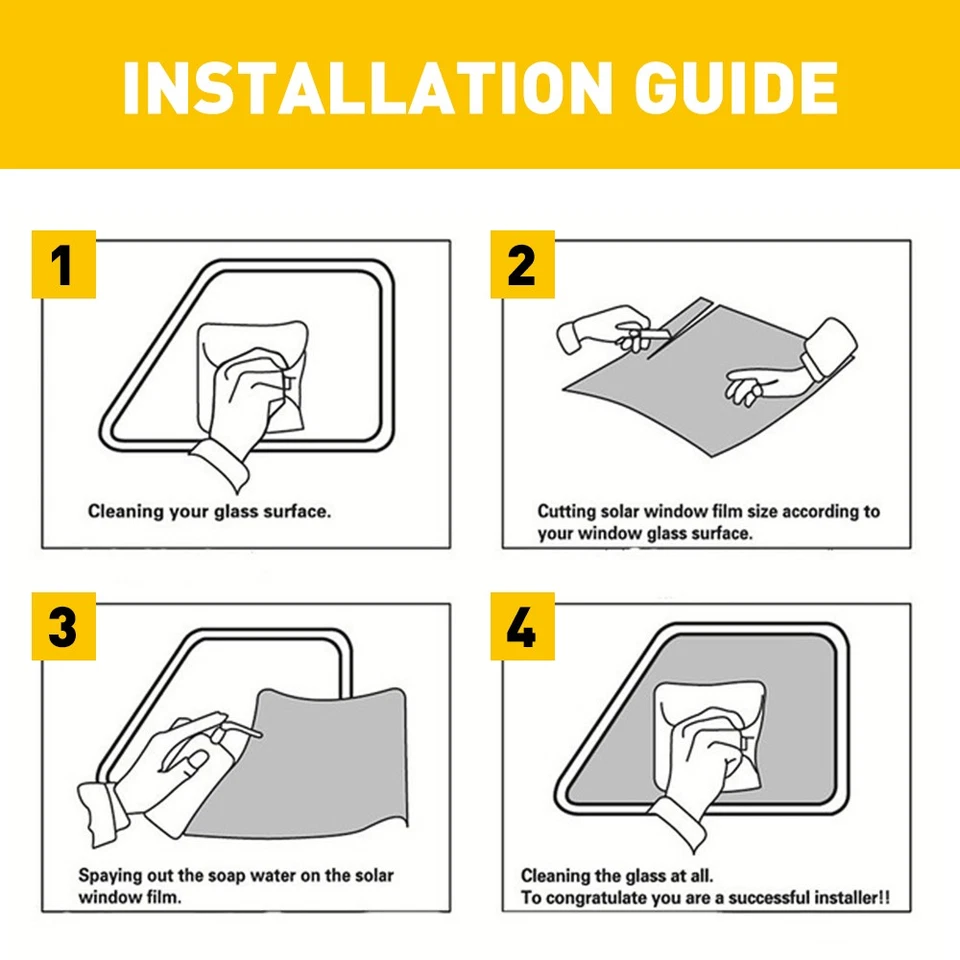 INSTALLATION GUIDE

1

Cleaning your glass surface.

2

Cutting solar window film size according to your window glass surface.

3

Spaying out the soap water on the solar window film.

4

Cleaning the glass at all.
To congratulate you are a successful installer!!