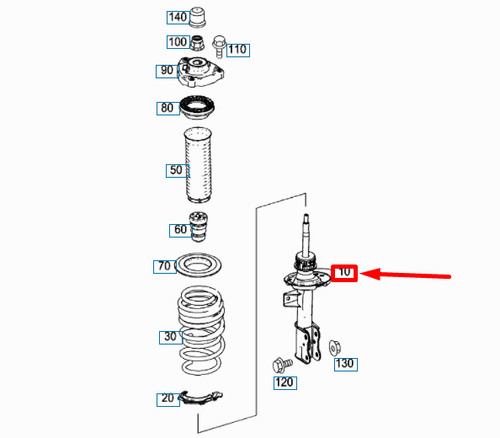 140
100
110
90
80
50
60
70
10
30
130
120
20