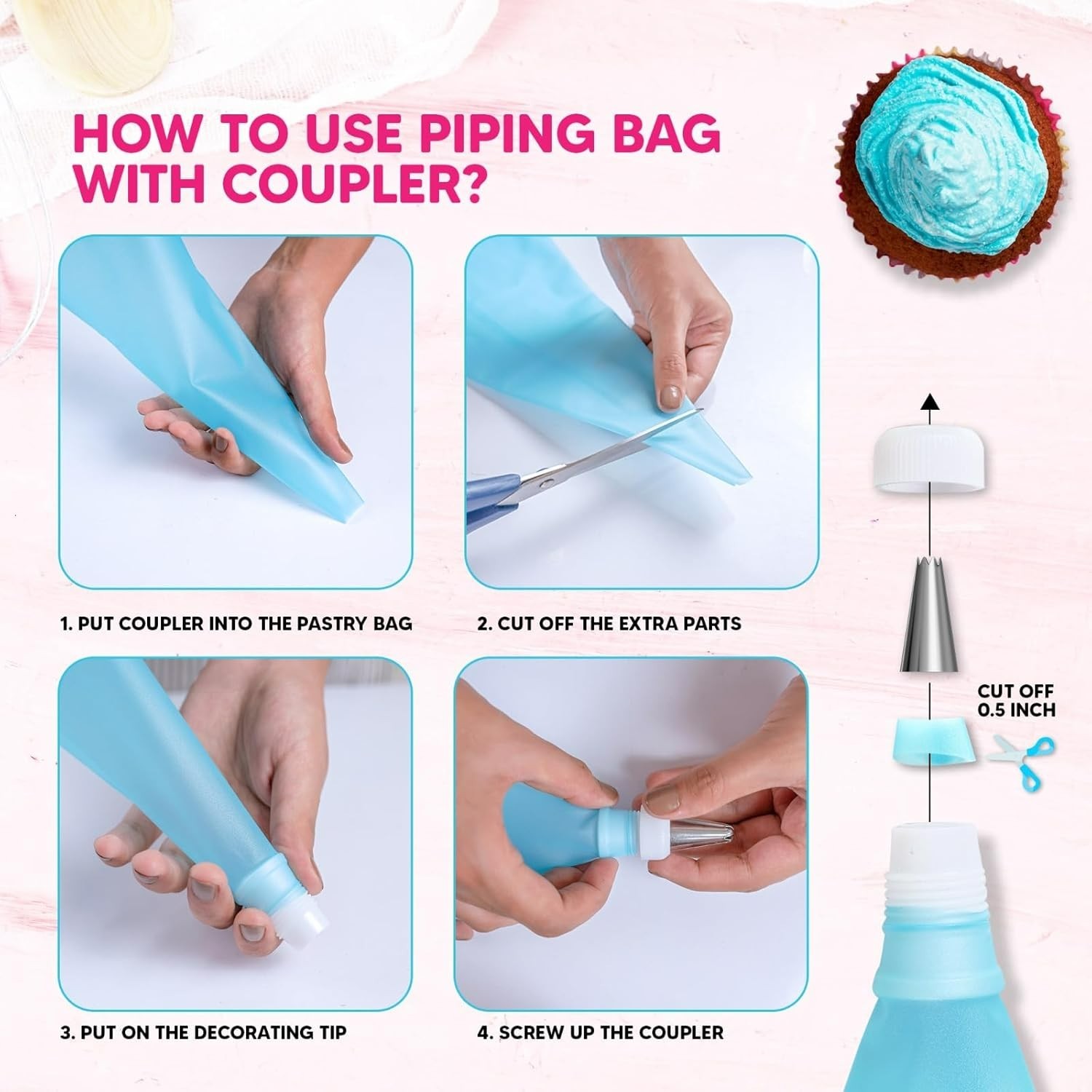 HOW TO USE PIPING BAG WITH COUPLER?

1. PUT COUPLER INTO THE PASTRY BAG

2. CUT OFF THE EXTRA PARTS

3. PUT ON THE DECORATING TIP

4. SCREW UP THE COUPLER

CUT OFF 0.5 INCH