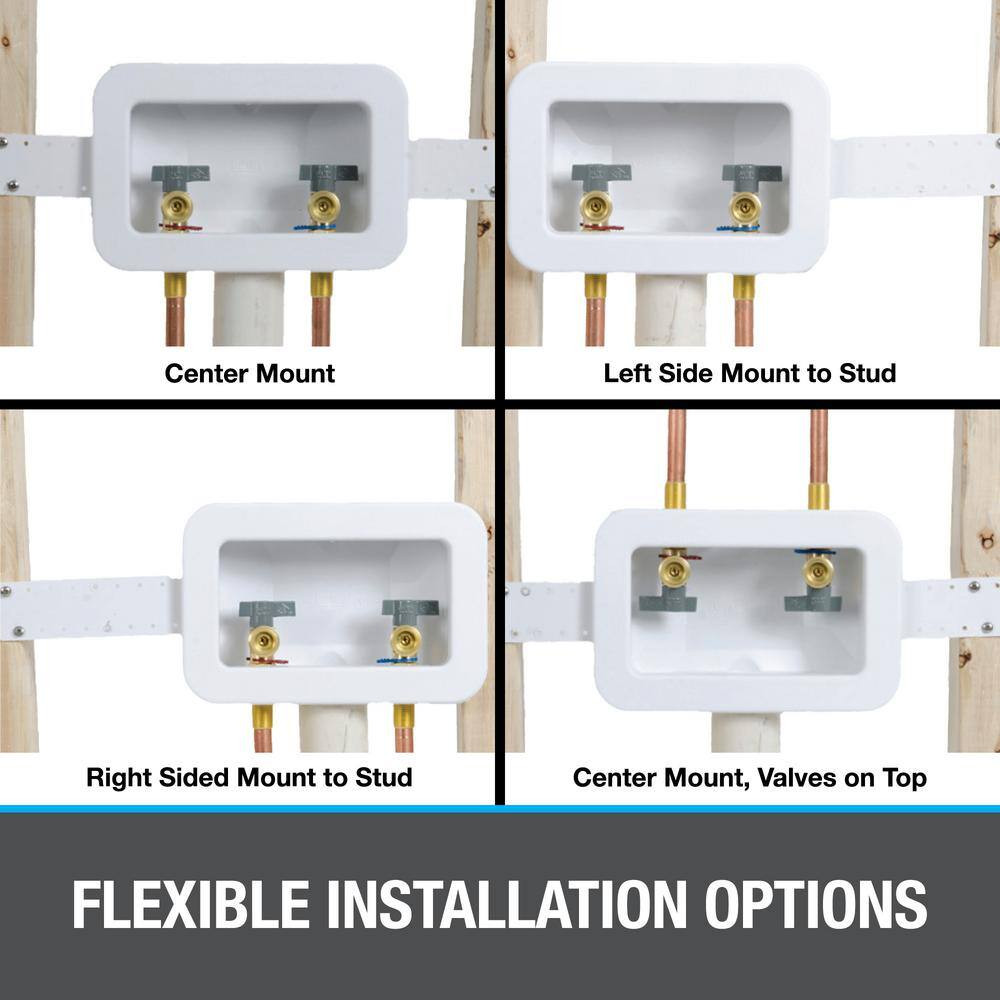 Center Mount

Left Side Mount to Stud

Right Sided Mount to Stud

Center Mount, Valves on Top

FLEXIBLE INSTALLATION OPTIONS