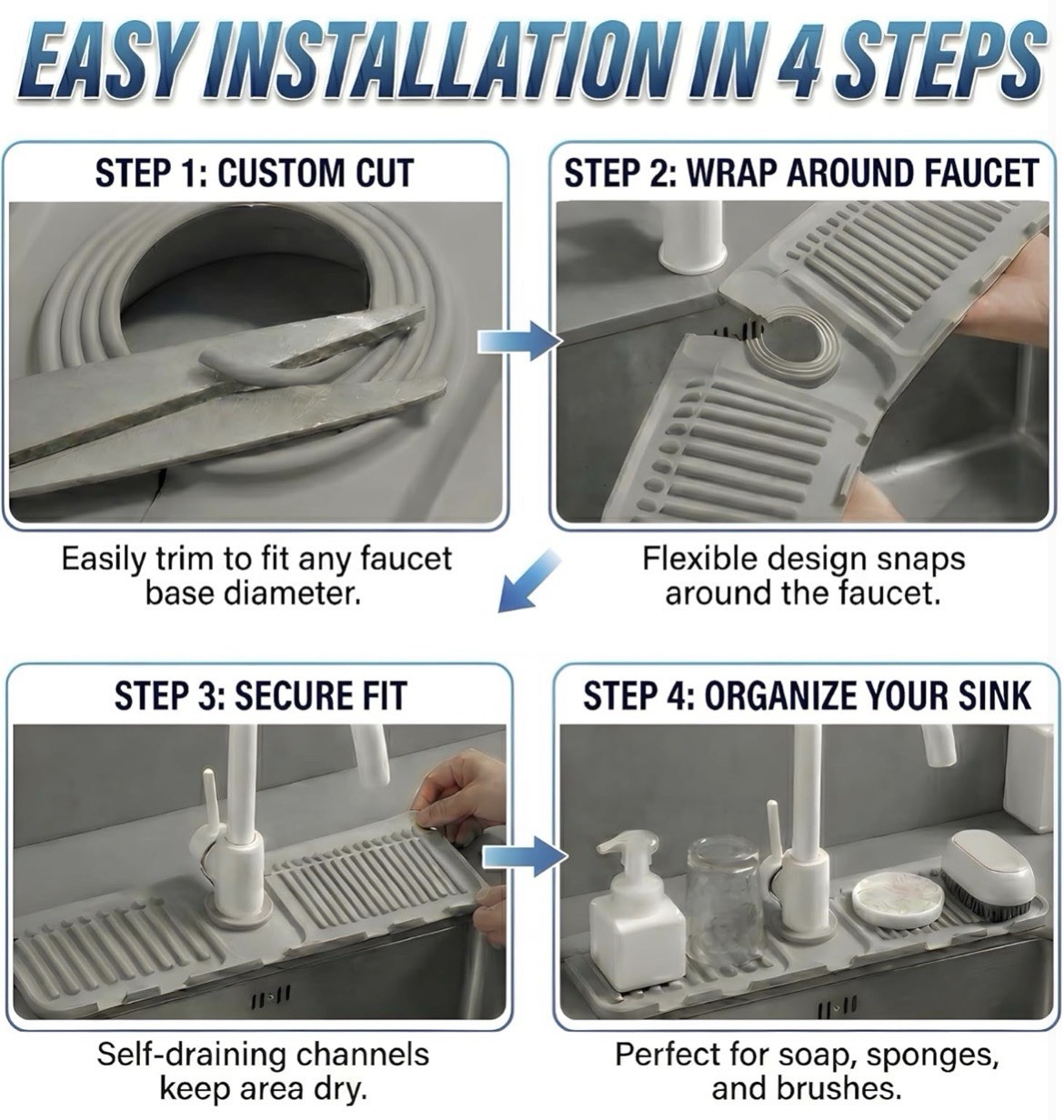 EASY INSTALLATION IN 4 STEPS

STEP 1: CUSTOM CUT

Easily trim to fit any faucet base diameter.

STEP 2: WRAP AROUND FAUCET

Flexible design snaps around the faucet.

STEP 3: SECURE FIT

Self-draining channels keep area dry.

STEP 4: ORGANIZE YOUR SINK

Perfect for soap, sponges, and brushes.