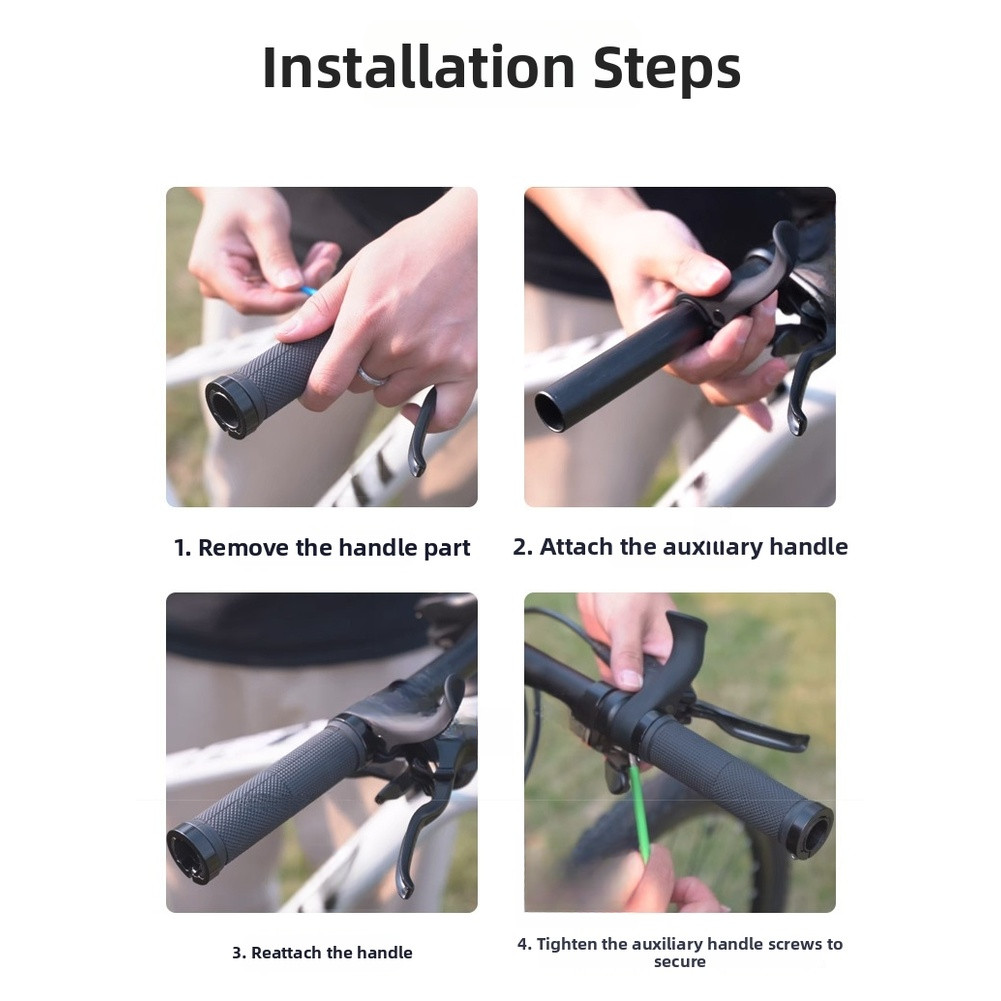 Installation Steps

1. Remove the handle part

2. Attach the auxiliary handle

3. Reattach the handle

4. Tighten the auxiliary handle screws to secure