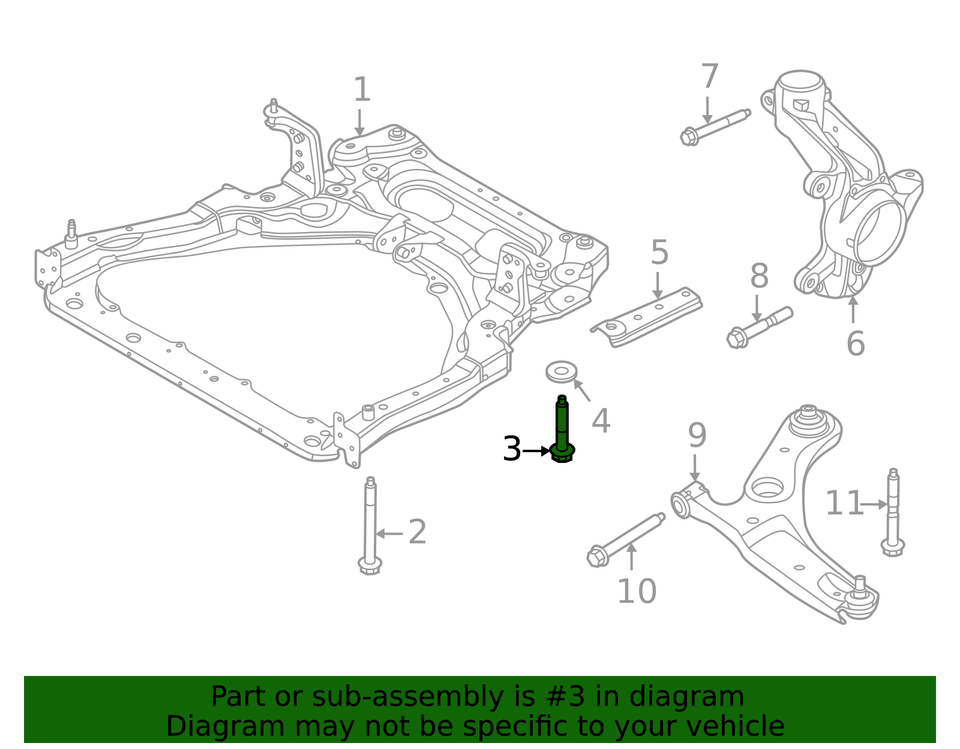 1
7
5
8
6
4
3
9
11
2
10

Part or sub-assembly is #3 in diagram
Diagram may not be specific to your vehicle