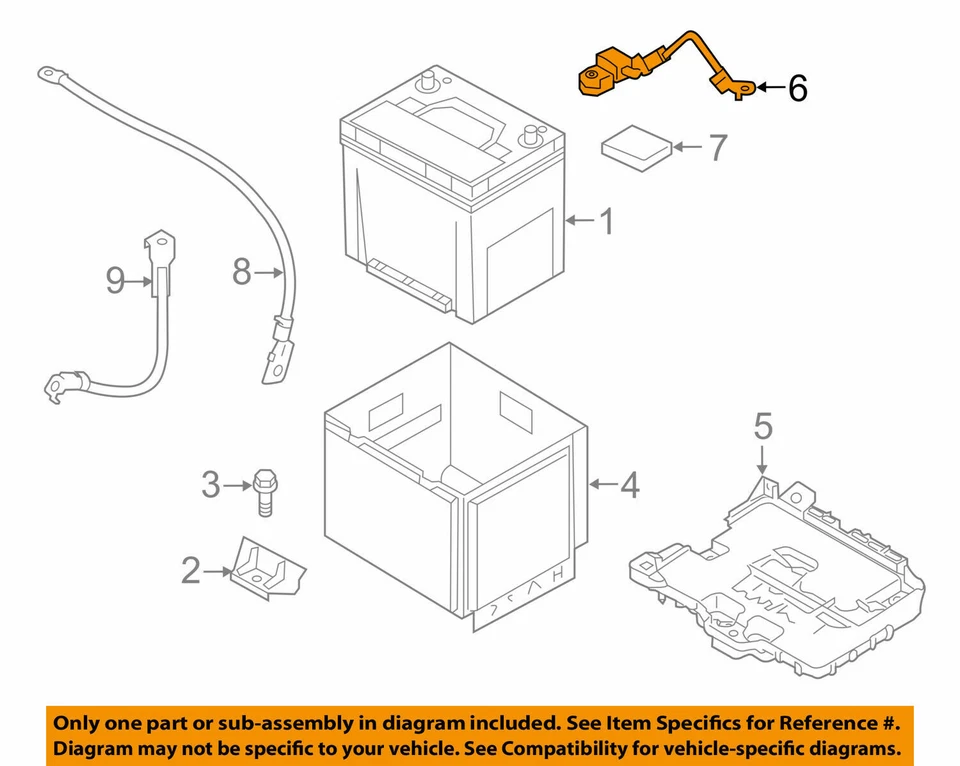 6
7
1
9
8
5
3
4
2

Only one part or sub-assembly in diagram included. See Item Specifics for Reference #. Diagram may not be specific to your vehicle. See Compatibility for vehicle-specific diagrams.