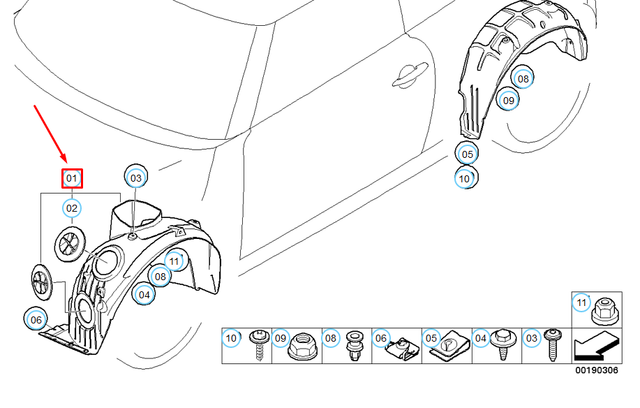 08
09
05
10
01
03
02
11
08
04
06
11
10
09
08
06
05
04
03
00190306