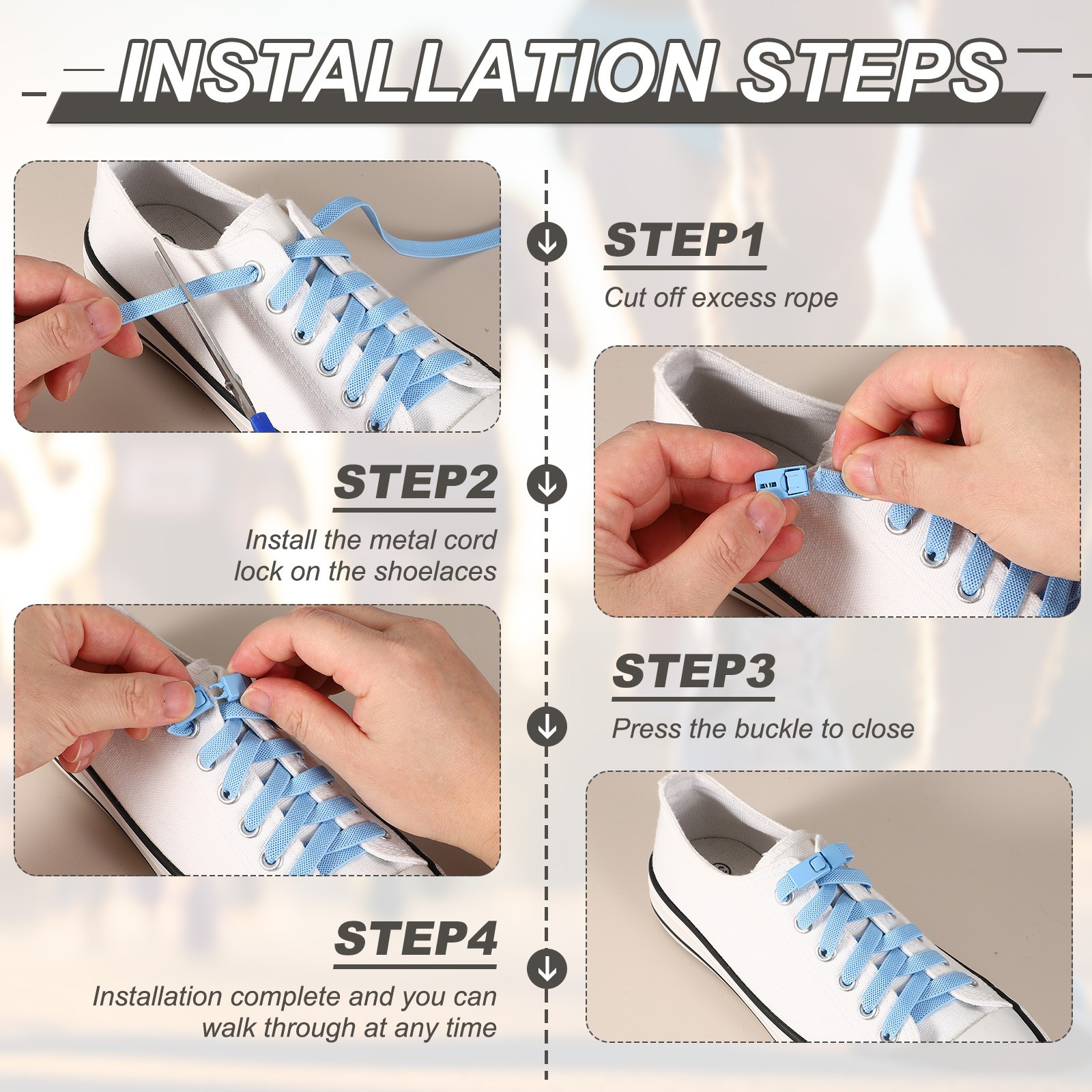 INSTALLATION STEPS

STEP1

Cut off excess rope

STEP2

Install the metal cord lock on the shoelaces

STEP3

Press the buckle to close

STEP4

Installation complete and you can walk through at any time