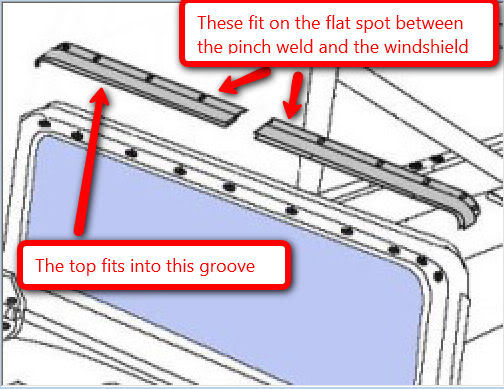 These fit on the flat spot between the pinch weld and the windshield

The top fits into this groove