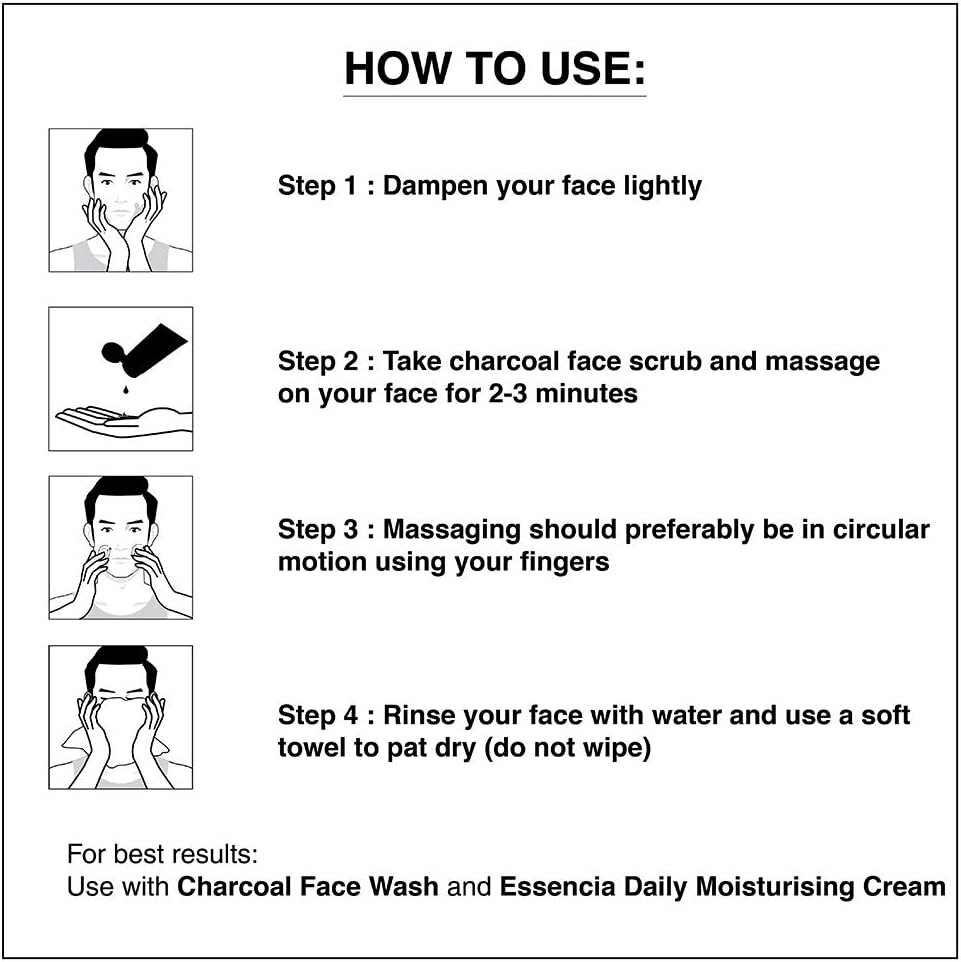 HOW TO USE:

Step 1 : Dampen your face lightly

Step 2 : Take charcoal face scrub and massage on your face for 2-3 minutes

Step 3 : Massaging should preferably be in circular motion using your fingers

Step 4 : Rinse your face with water and use a soft towel to pat dry (do not wipe)

For best results:
Use with Charcoal Face Wash and Essencia Daily Moisturising Cream