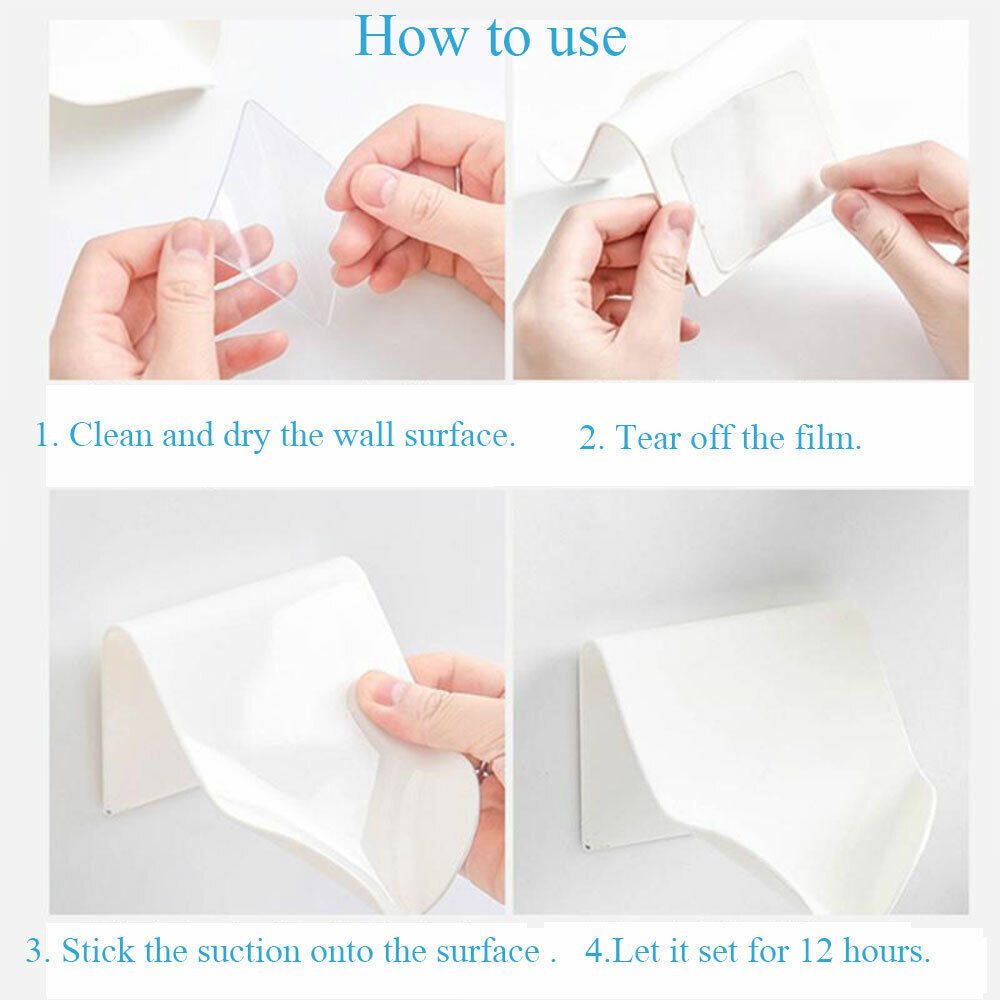 How to use

1. Clean and dry the wall surface.

2. Tear off the film.

3. Stick the suction onto the surface .

4.Let it set for 12 hours.