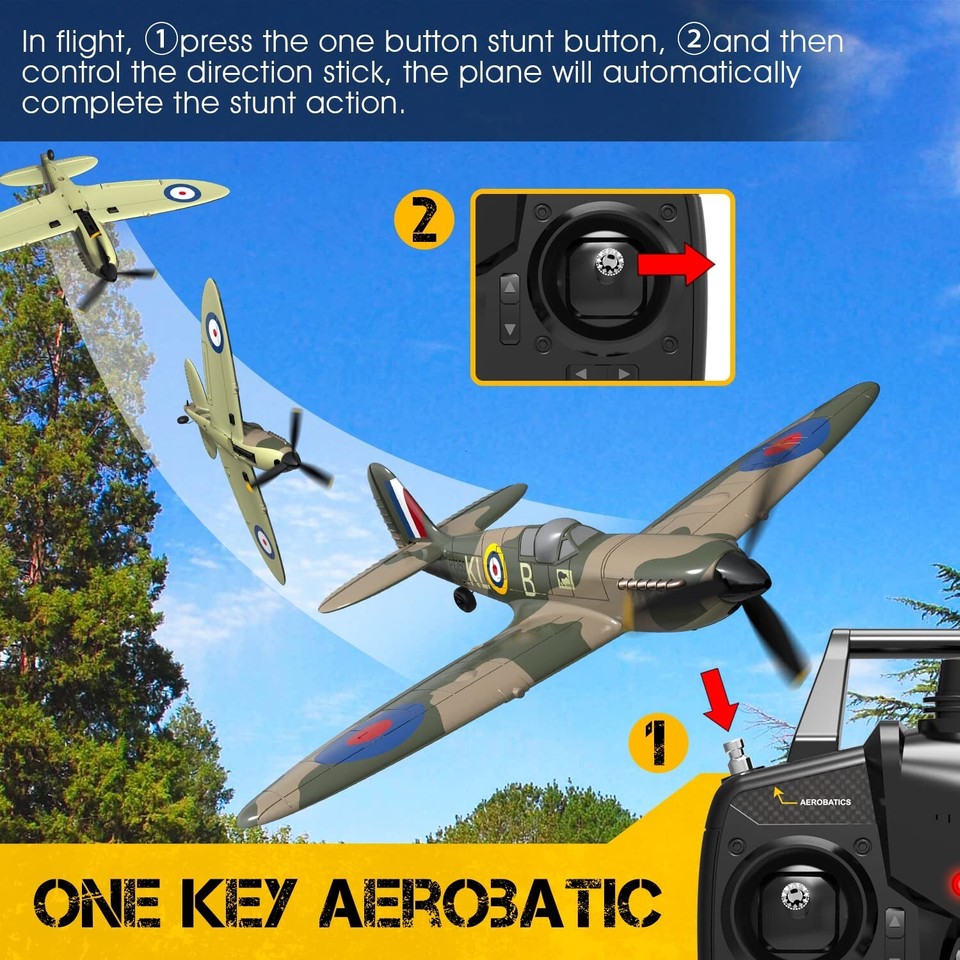 In flight, ①press the one button stunt button, ②and then control the direction stick, the plane will automatically complete the stunt action.

2

KI B

1

AEROBATICS

ONE KEY AEROBATIC