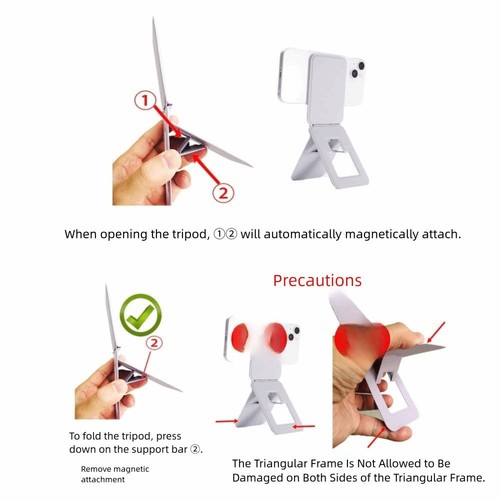 ①

②

When opening the tripod, ①② will automatically magnetically attach.

②

To fold the tripod, press down on the support bar ②.

Remove magnetic attachment

Precautions

The Triangular Frame Is Not Allowed to Be Damaged on Both Sides of the Triangular Frame.