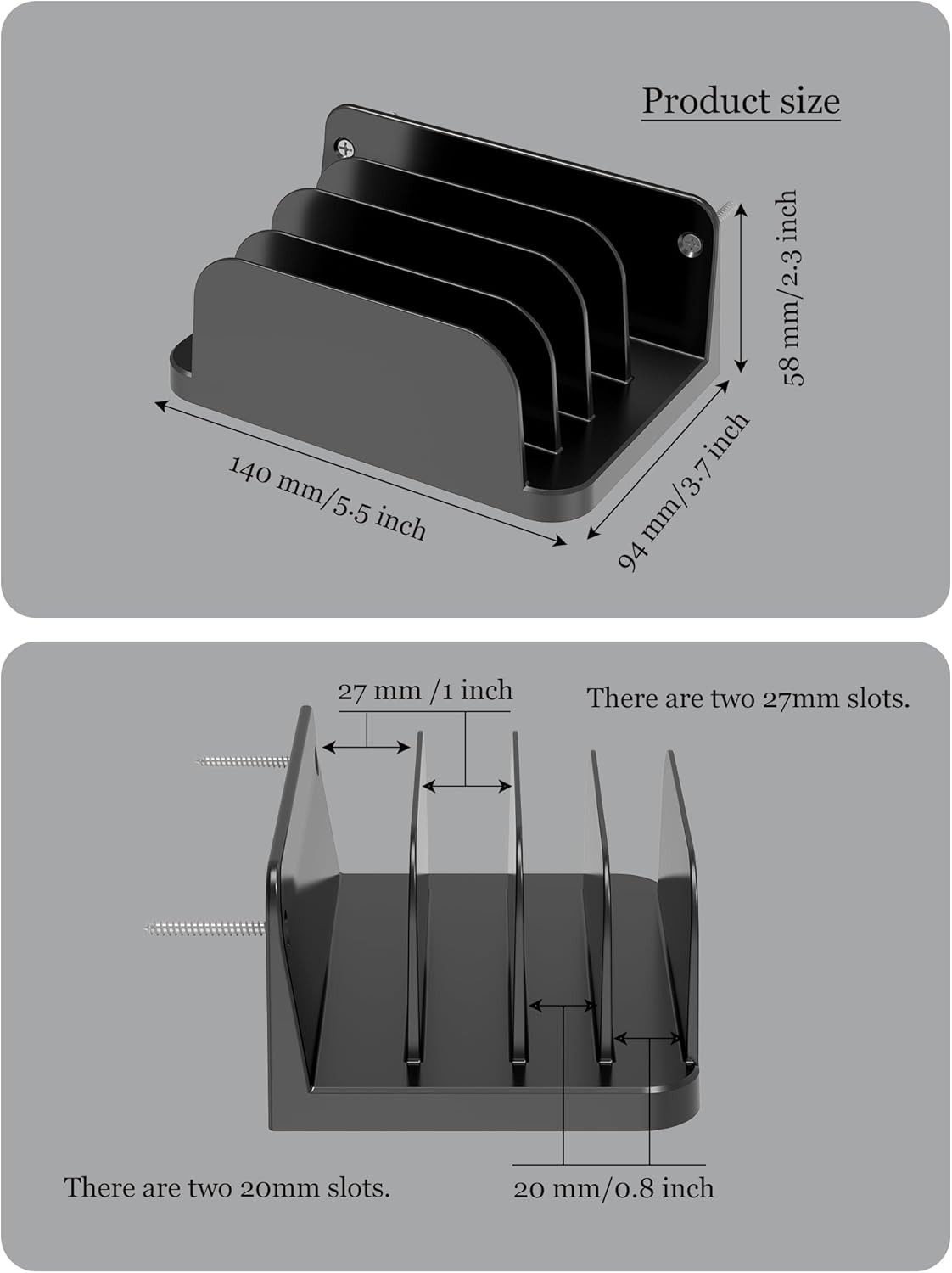 Product size

58 mm/2.3 inch

140 mm/5.5 inch

94 mm/3.7 inch

27 mm /1 inch

There are two 27mm slots.

There are two 20mm slots.

20 mm/0.8 inch