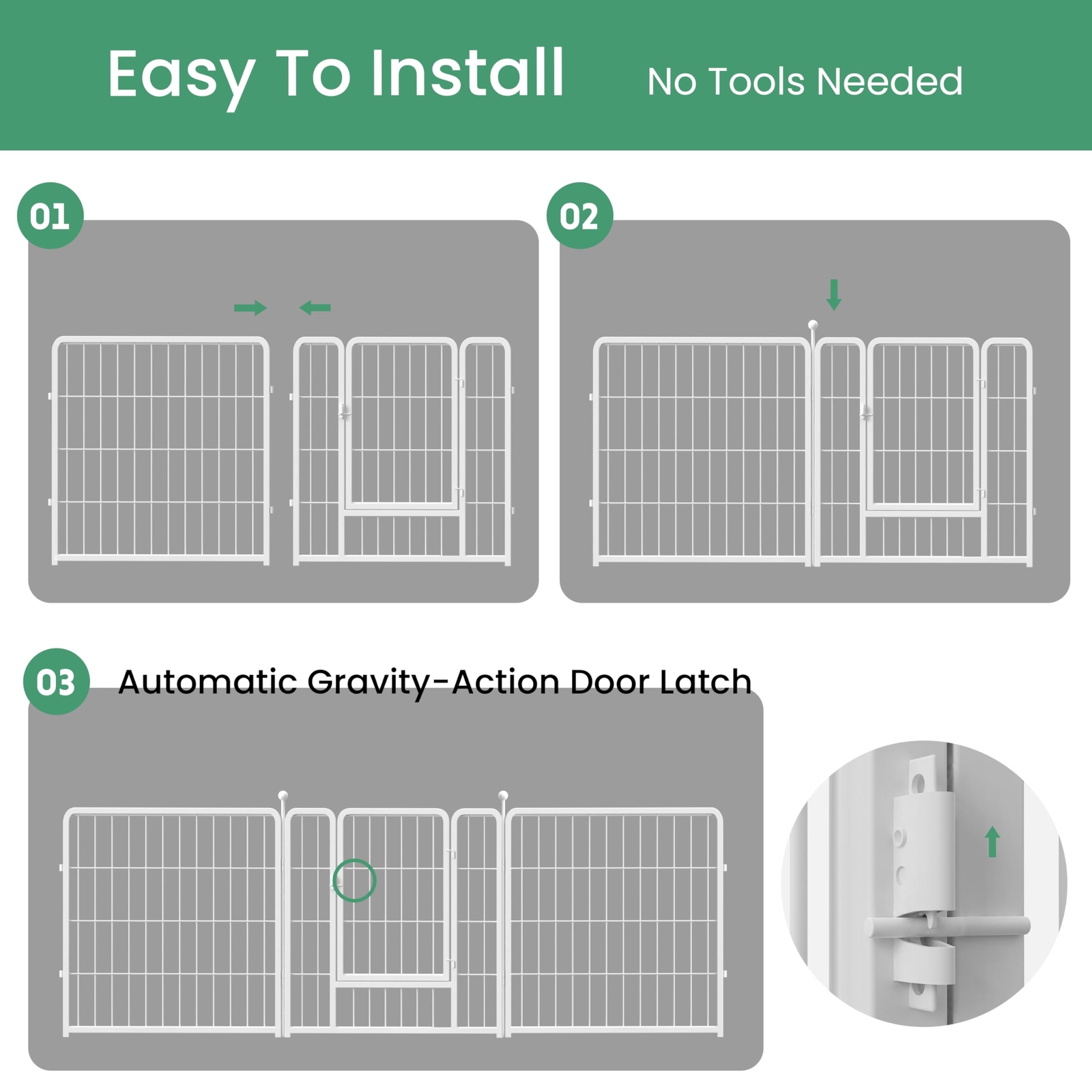 Easy To Install No Tools Needed

01

02

03 Automatic Gravity-Action Door Latch