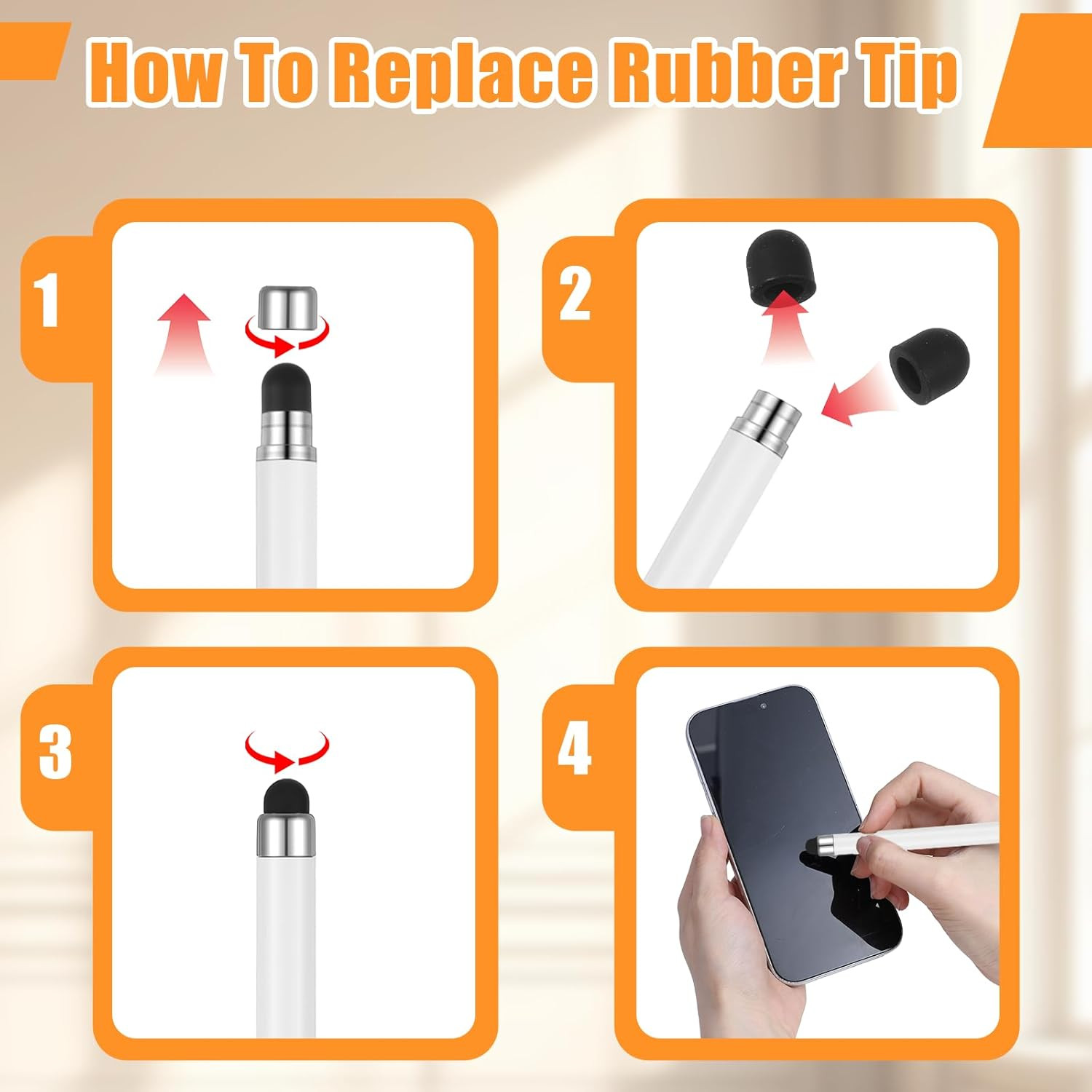 How To Replace Rubber Tip

1

2

3

4