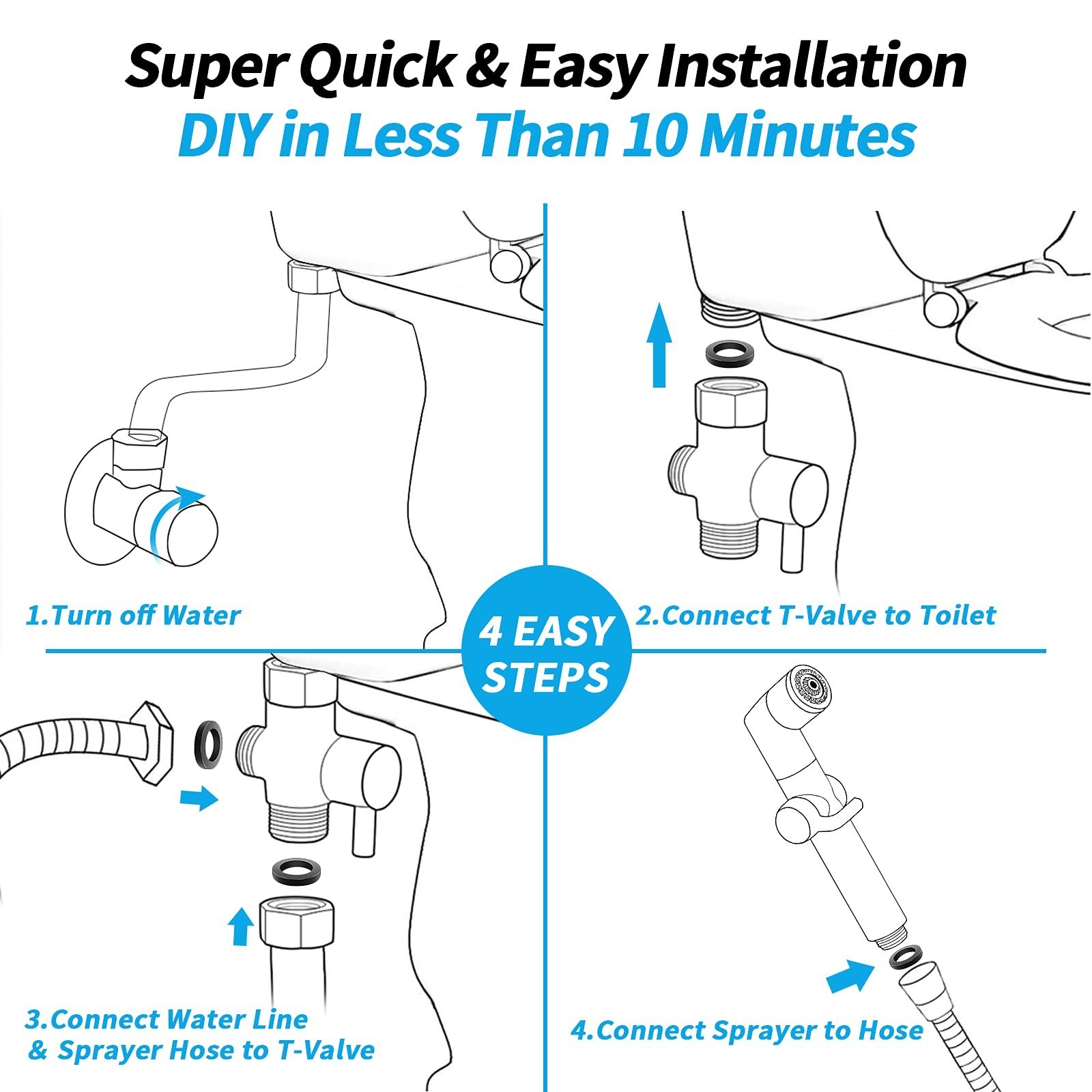 Super Quick & Easy Installation
DIY in Less Than 10 Minutes

1.Turn off Water

2.Connect T-Valve to Toilet

4 EASY STEPS

3.Connect Water Line & Sprayer Hose to T-Valve

4.Connect Sprayer to Hose