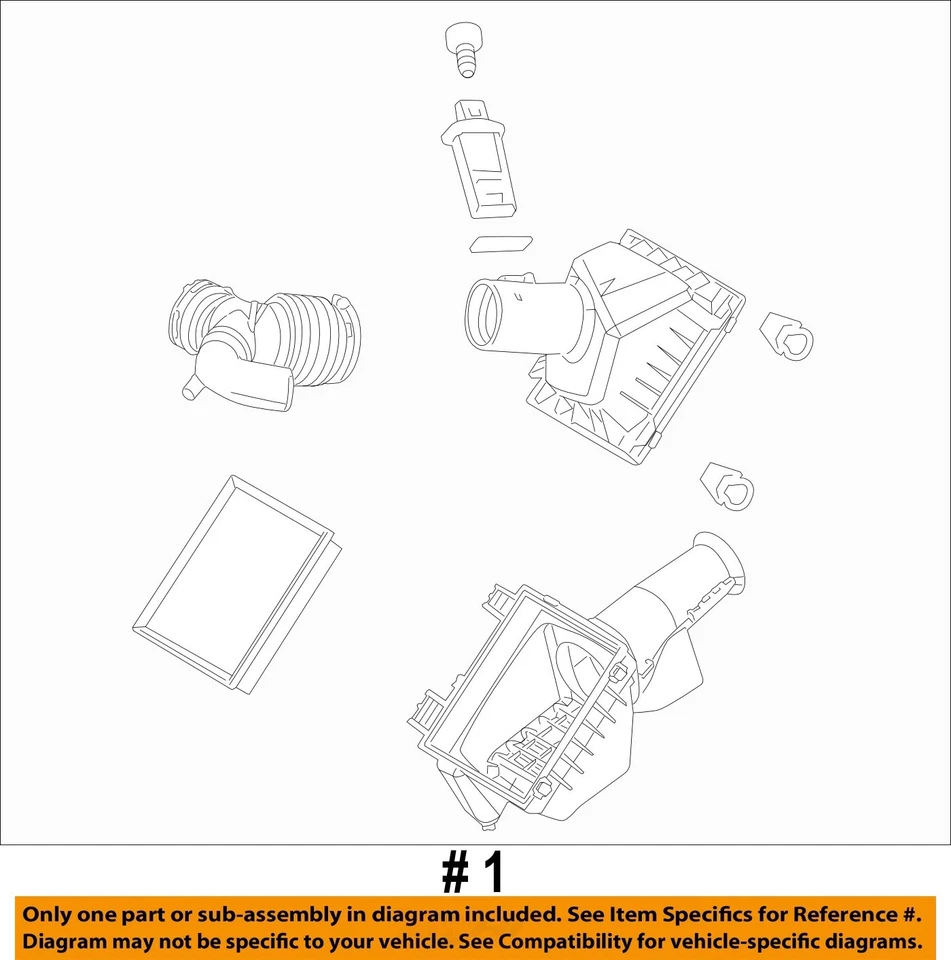 # 1

Only one part or sub-assembly in diagram included. See Item Specifics for Reference #. Diagram may not be specific to your vehicle. See Compatibility for vehicle-specific diagrams.