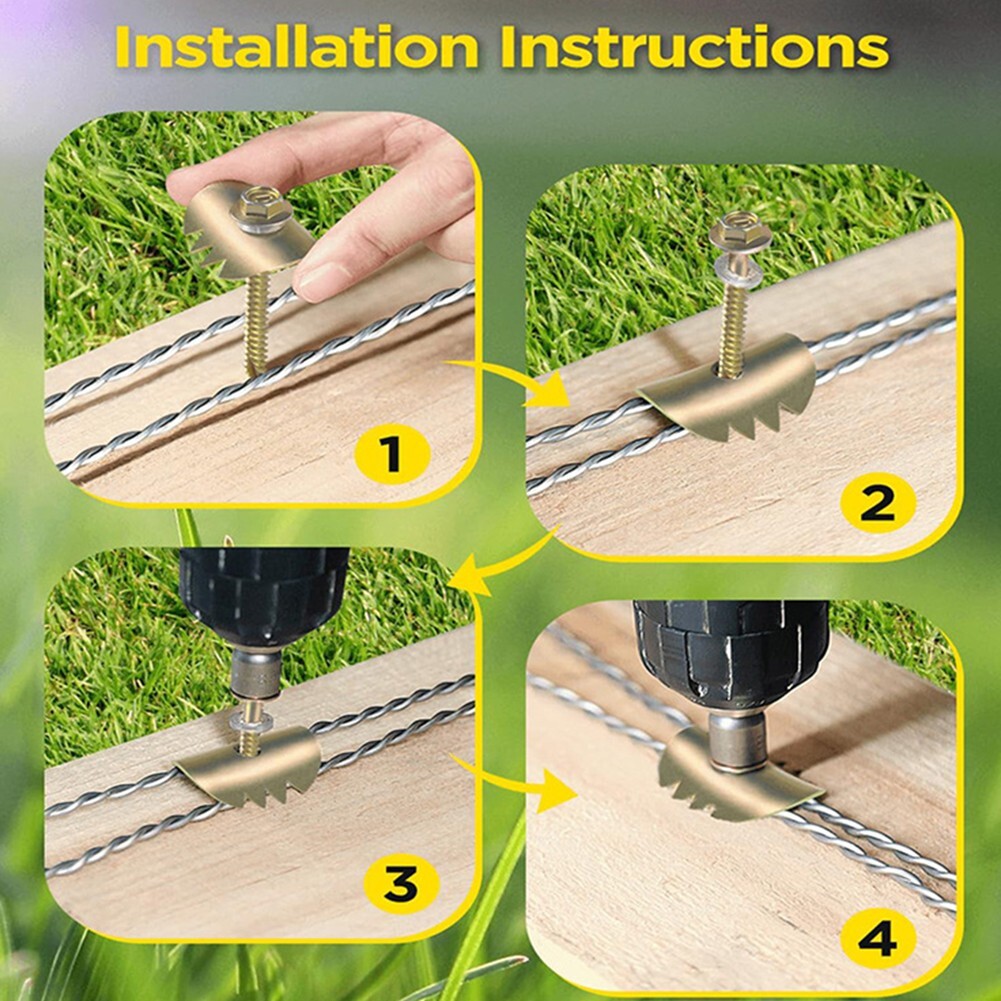 Installation Instructions

1

2

3

4