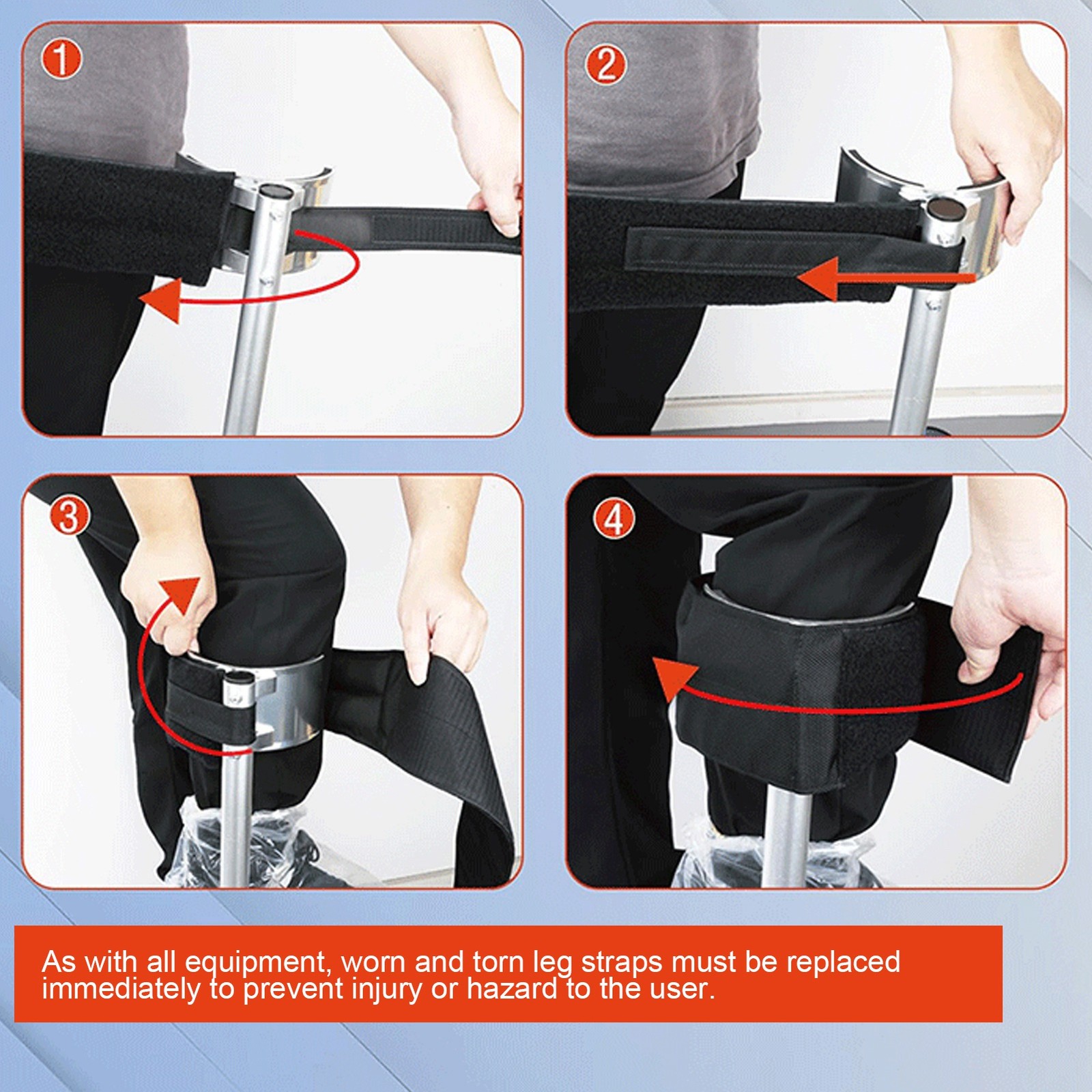 ①

②

③

④

As with all equipment, worn and torn leg straps must be replaced immediately to prevent injury or hazard to the user.