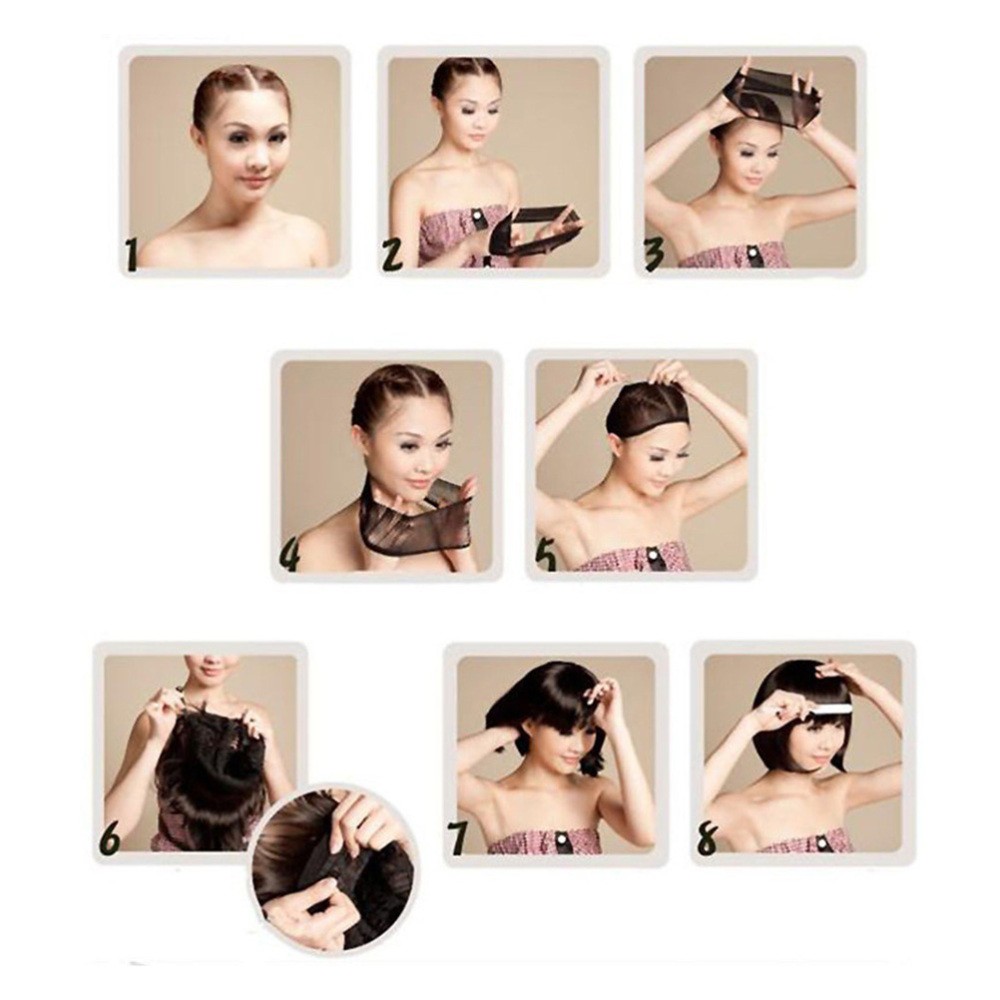 1

2

3

4

5

6

7

8