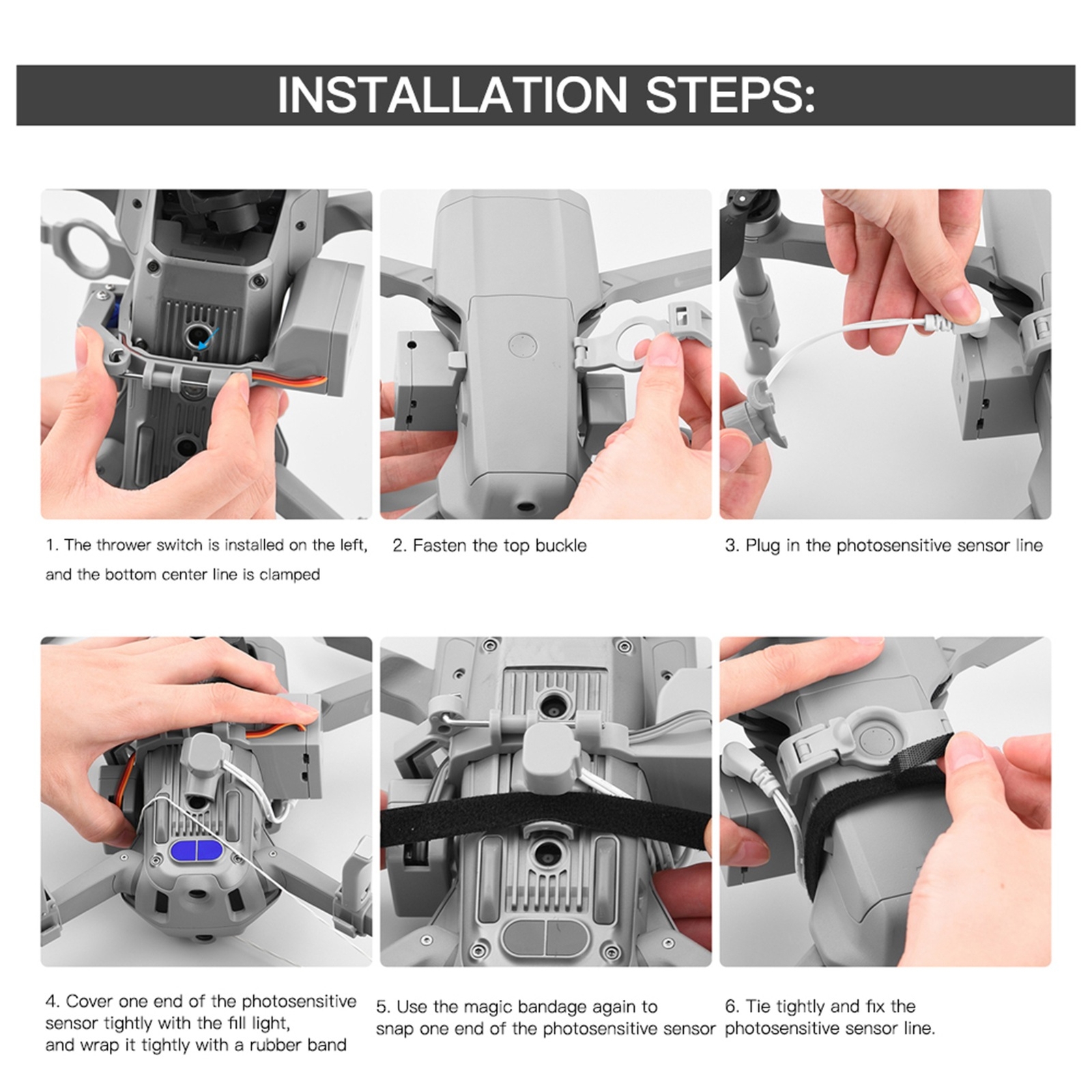 INSTALLATION STEPS:

1. The thrower switch is installed on the left, and the bottom center line is clamped

2. Fasten the top buckle

3. Plug in the photosensitive sensor line

4. Cover one end of the photosensitive sensor tightly with the fill light, and wrap it tightly with a rubber band

5. Use the magic bandage again to snap one end of the photosensitive sensor

6. Tie tightly and fix the photosensitive sensor line.