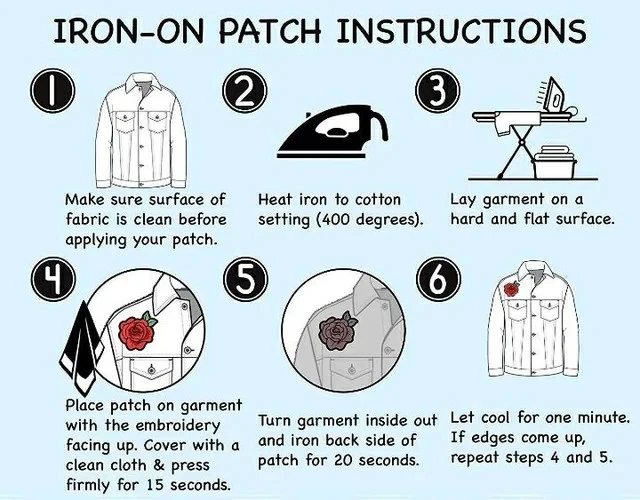 IRON-ON PATCH INSTRUCTIONS

1

Make sure surface of fabric is clean before applying your patch.

2

Heat iron to cotton setting (400 degrees).

3

Lay garment on a hard and flat surface.

4

Place patch on garment with the embroidery facing up. Cover with a clean cloth & press firmly for 15 seconds.

5

Turn garment inside out and iron back side of patch for 20 seconds.

6

Let cool for one minute. If edges come up, repeat steps 4 and 5.