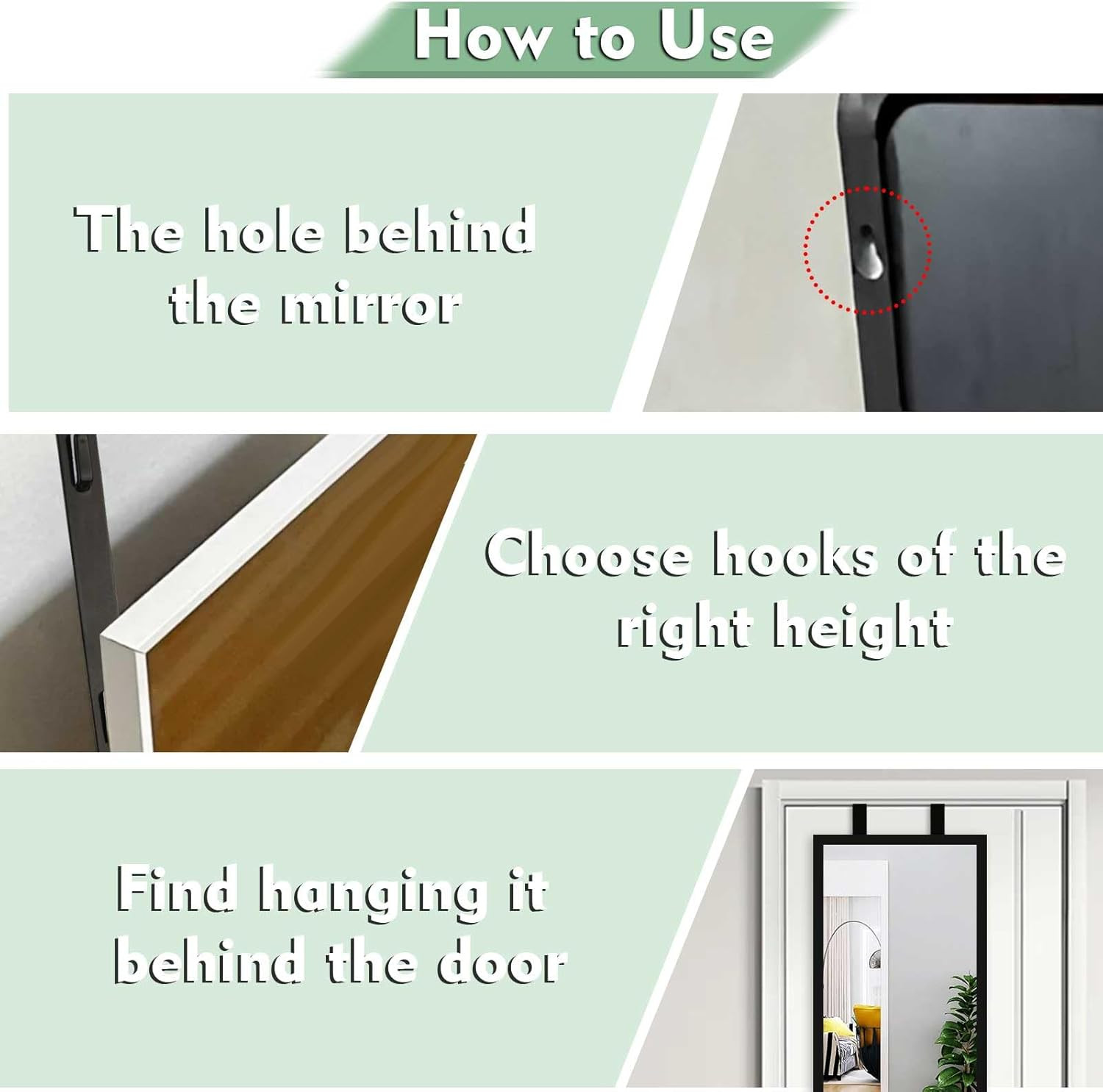 How to Use

The hole behind the mirror

Choose hooks of the right height

Find hanging it behind the door