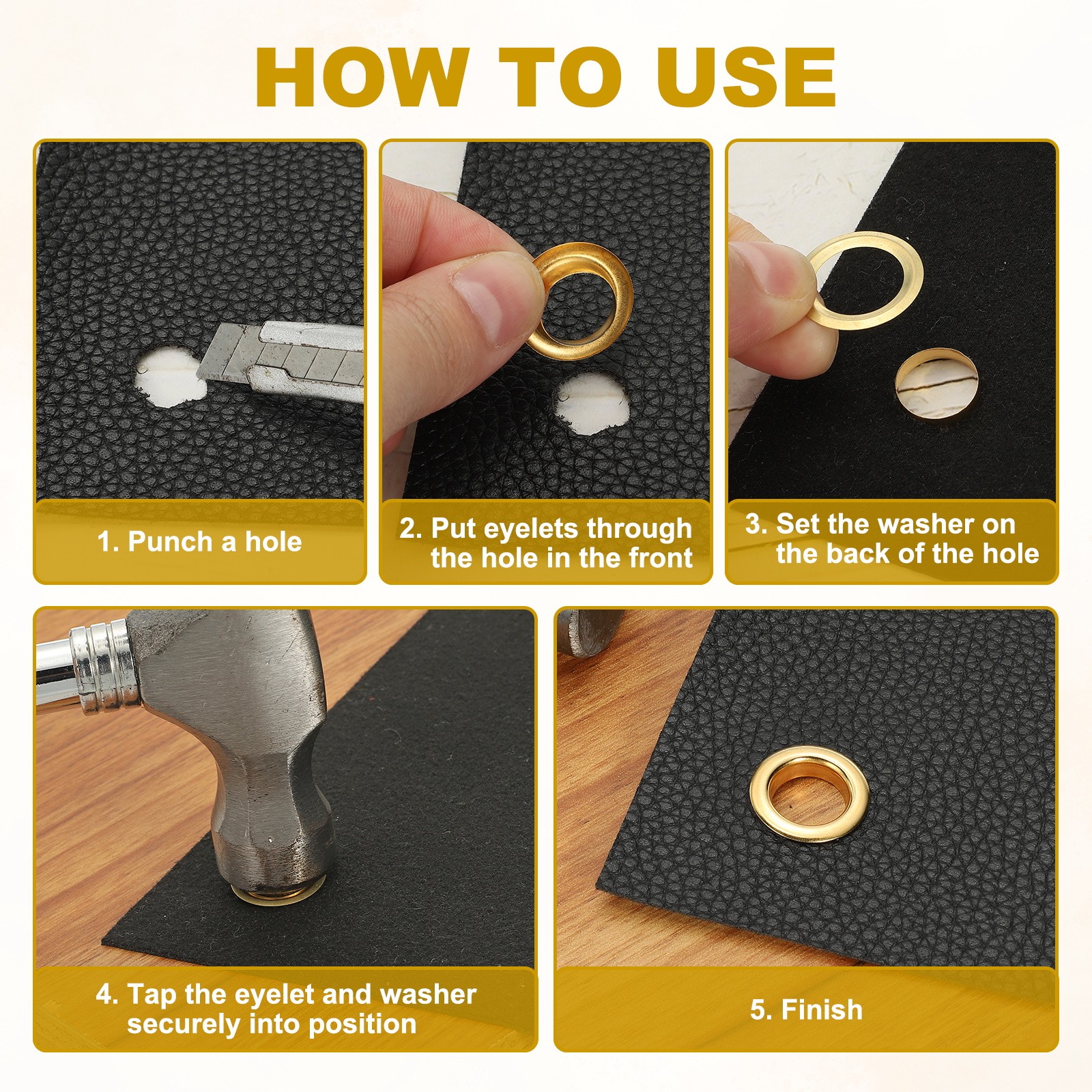 HOW TO USE

1. Punch a hole

2. Put eyelets through the hole in the front

3. Set the washer on the back of the hole

4. Tap the eyelet and washer securely into position

5. Finish