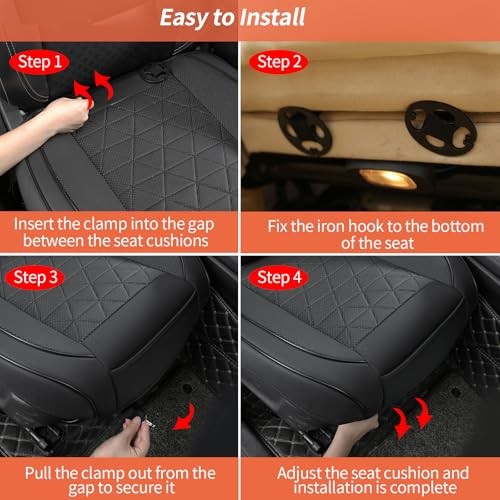 Easy to Install

Step 1

Insert the clamp into the gap between the seat cushions

Step 2

Fix the iron hook to the bottom of the seat

Step 3

Pull the clamp out from the gap to secure it

Step 4

Adjust the seat cushion and installation is complete