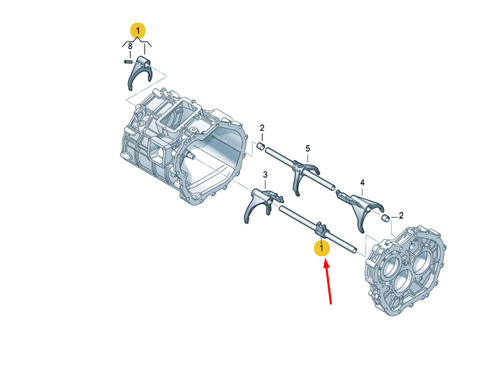 1
8
2
5
3
4
2
1