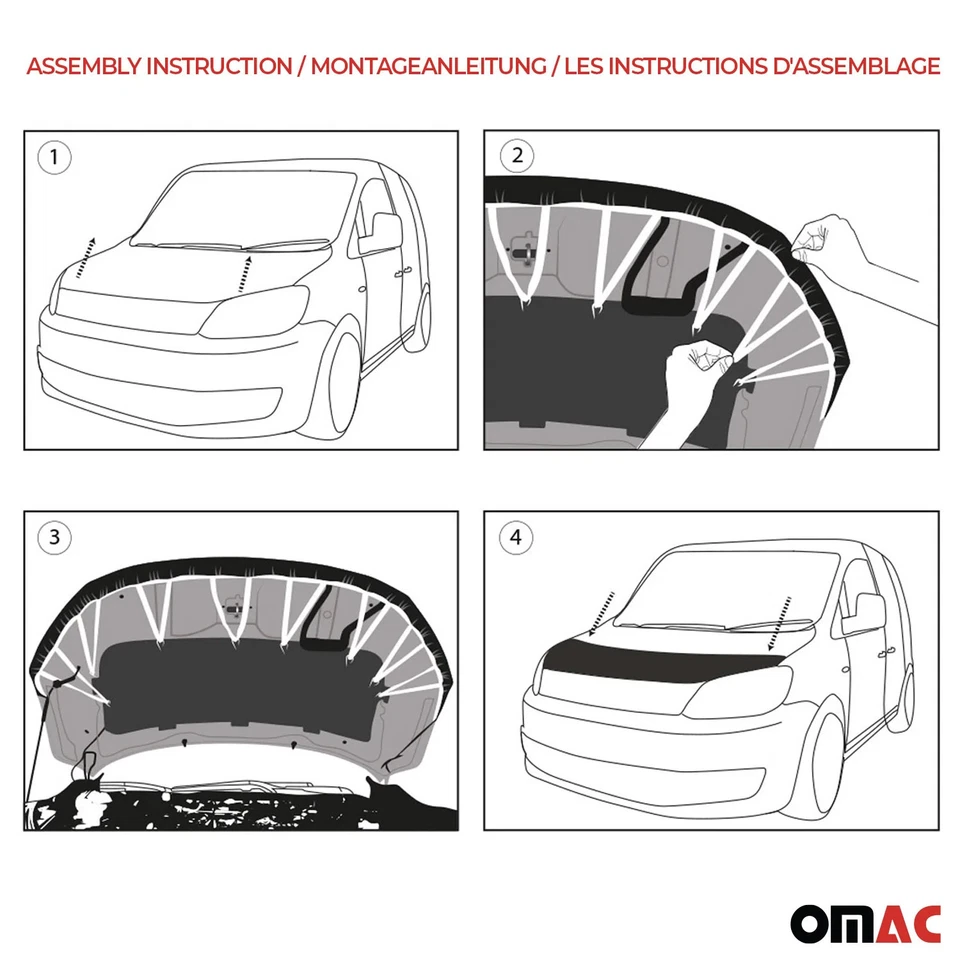 ASSEMBLY INSTRUCTION / MONTAGEANLEITUNG / LES INSTRUCTIONS D'ASSEMBLAGE

1

2

3

4

OMAC