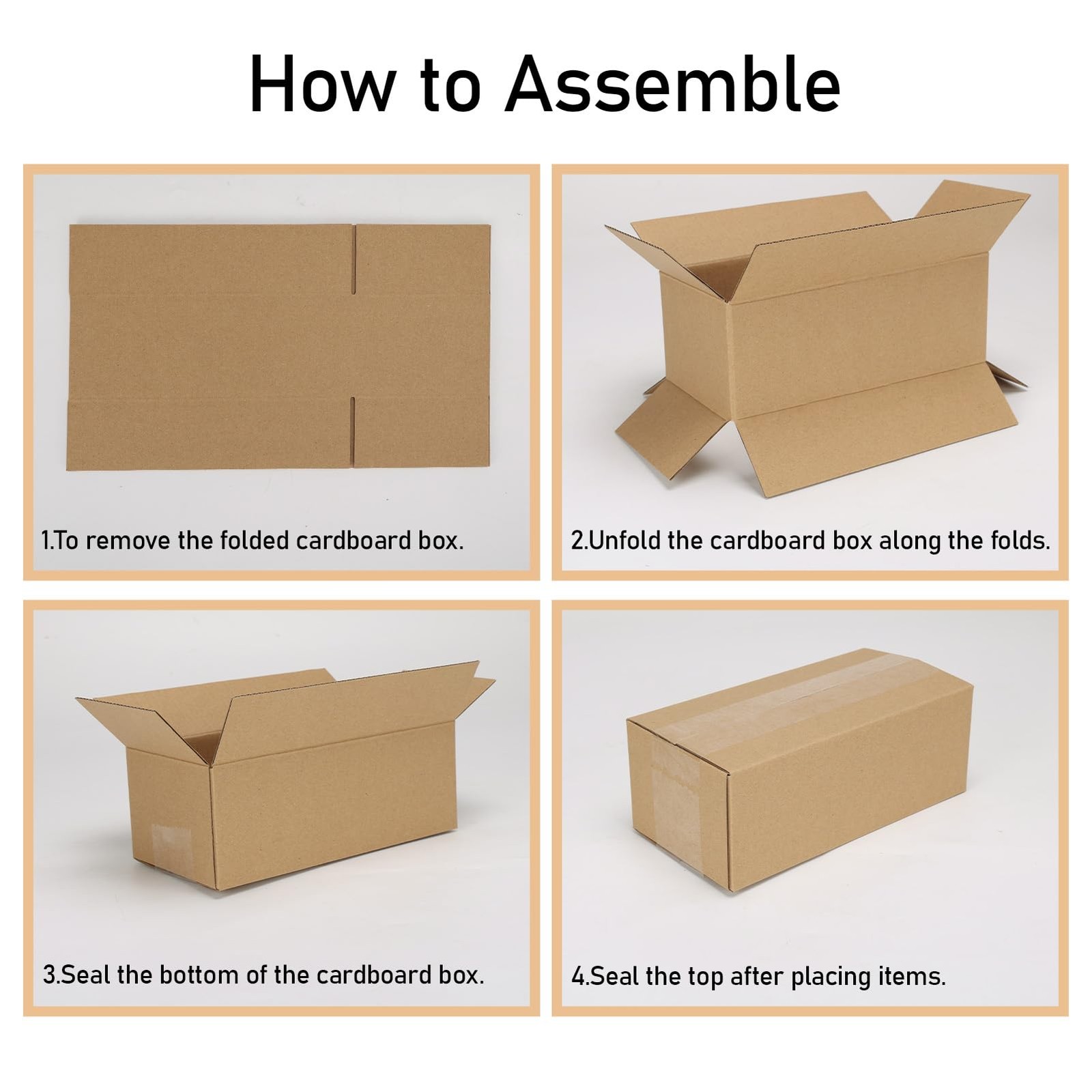 How to Assemble

1.To remove the folded cardboard box.

2.Unfold the cardboard box along the folds.

3.Seal the bottom of the cardboard box.

4.Seal the top after placing items.